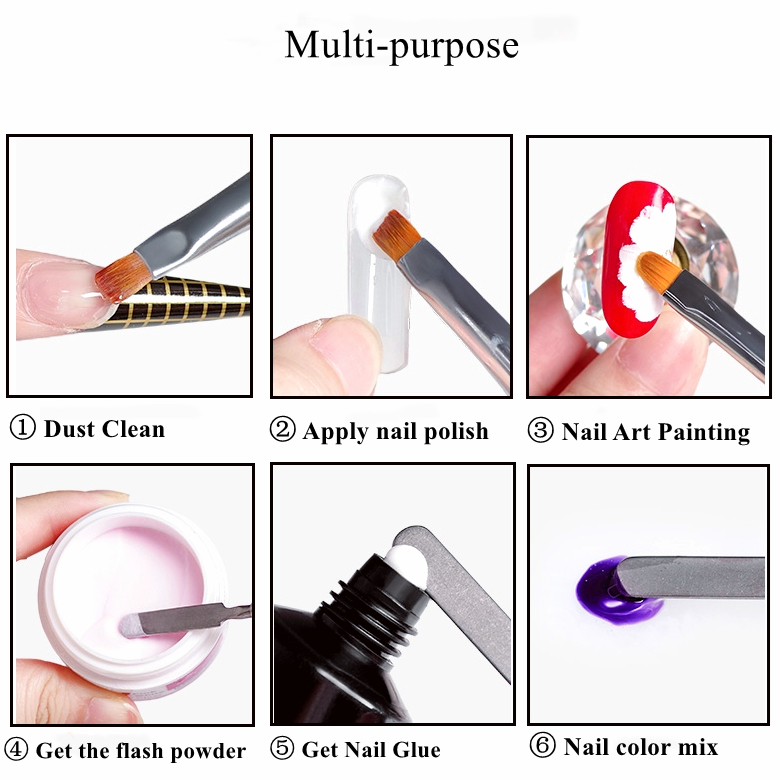 Multi-purpose

① Dust Clean

② Apply nail polish

③ Nail Art Painting

④ Get the flash powder

⑤ Get Nail Glue

⑥ Nail color mix