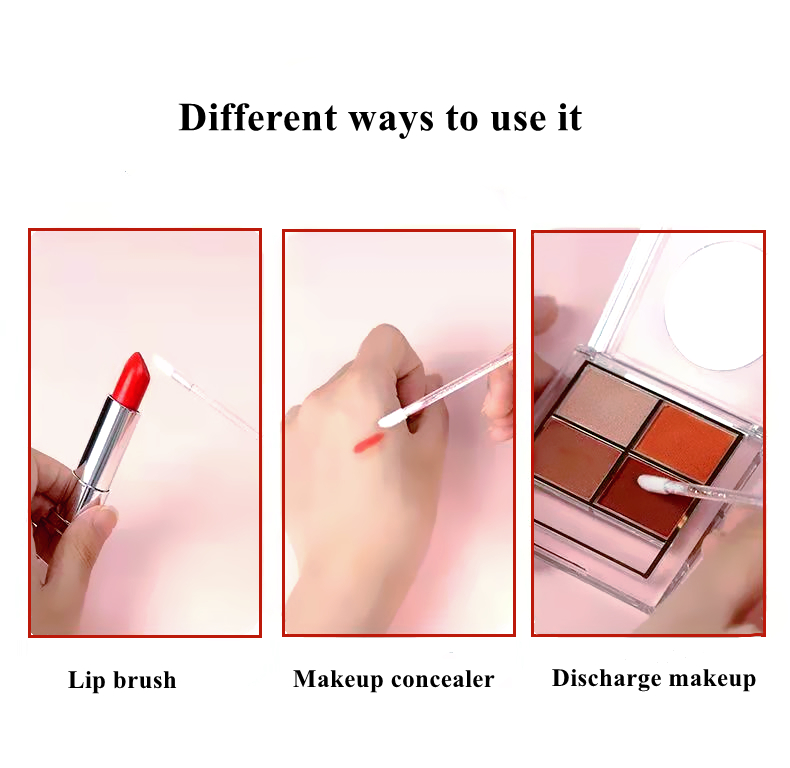 Different ways to use it

Lip brush

Makeup concealer

Discharge makeup