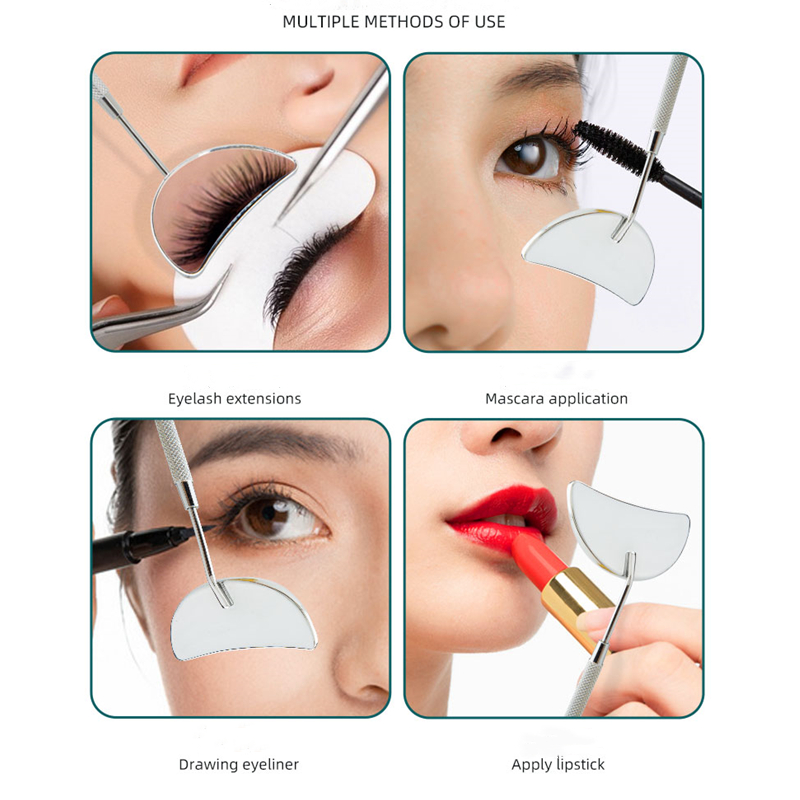 MULTIPLE METHODS OF USE

Eyelash extensions

Mascara application

Drawing eyeliner

Apply lipstick