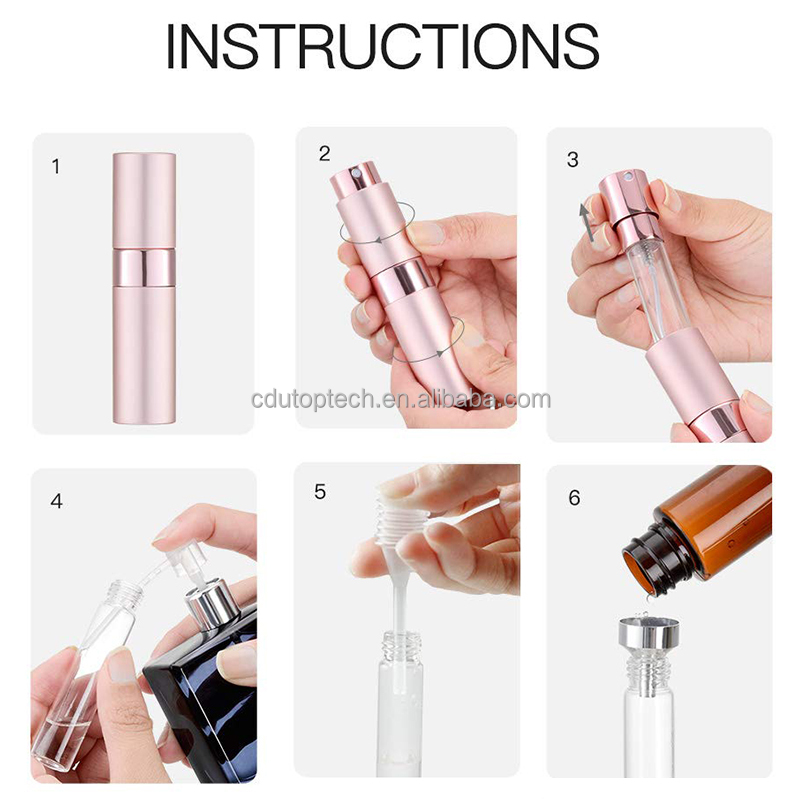 INSTRUCTIONS

1

2

3

cdutoptech.en.alibaba.com

4

5

6