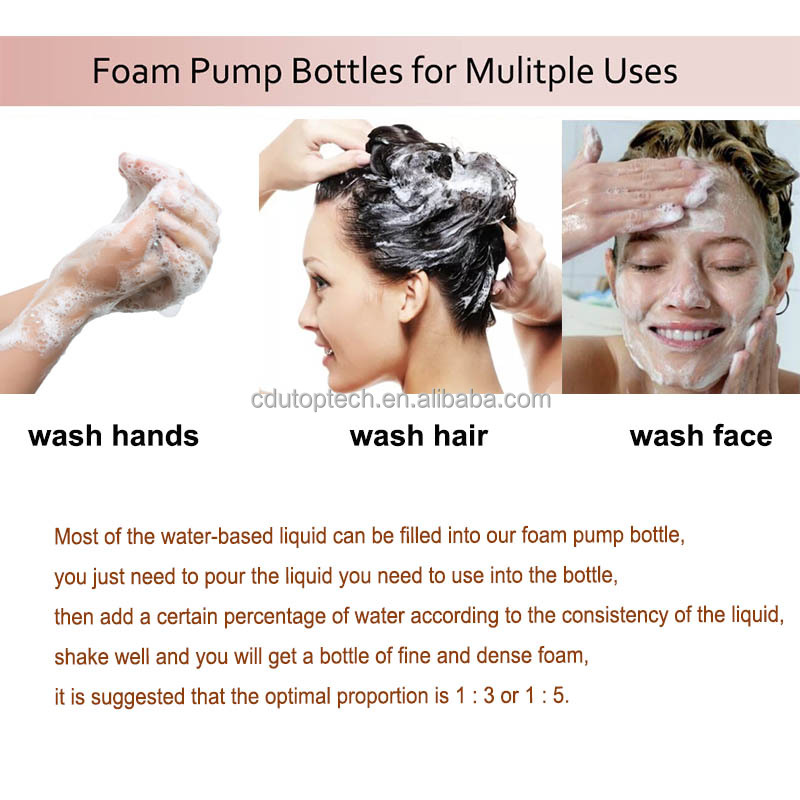 Foam Pump Bottles for Mulitple Uses

cdutoptech.en.alibaba.com

wash hands

wash hair

wash face

Most of the water-based liquid can be filled into our foam pump bottle, you just need to pour the liquid you need to use into the bottle, then add a certain percentage of water according to the consistency of the liquid, shake well and you will get a bottle of fine and dense foam, it is suggested that the optimal proportion is 1 : 3 or 1 : 5.