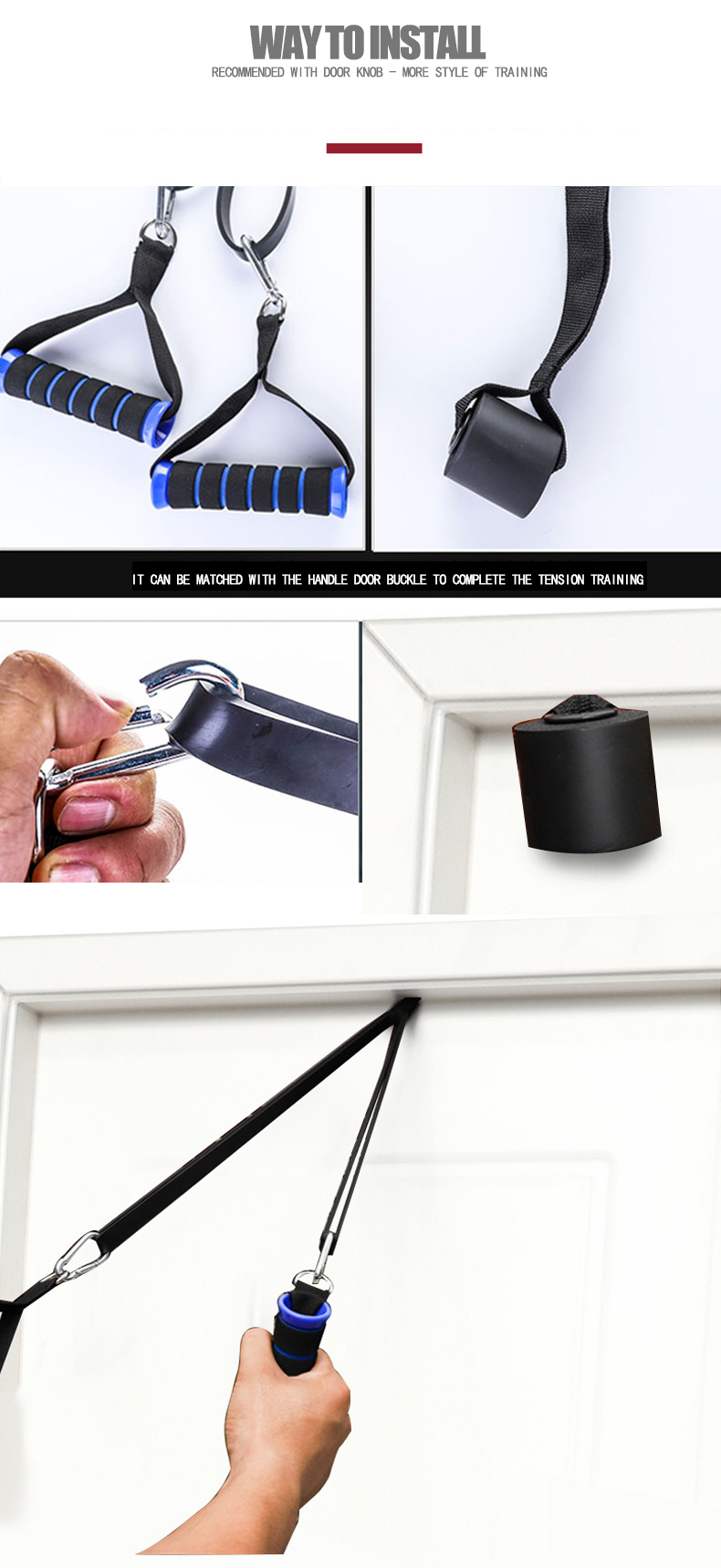 WAY TO INSTALL
RECOMMENDED WITH DOOR KNOB - MORE STYLE OF TRAINING

IT CAN BE MATCHED WITH THE HANDLE DOOR BUCKLE TO COMPLETE THE TENSION TRAINING