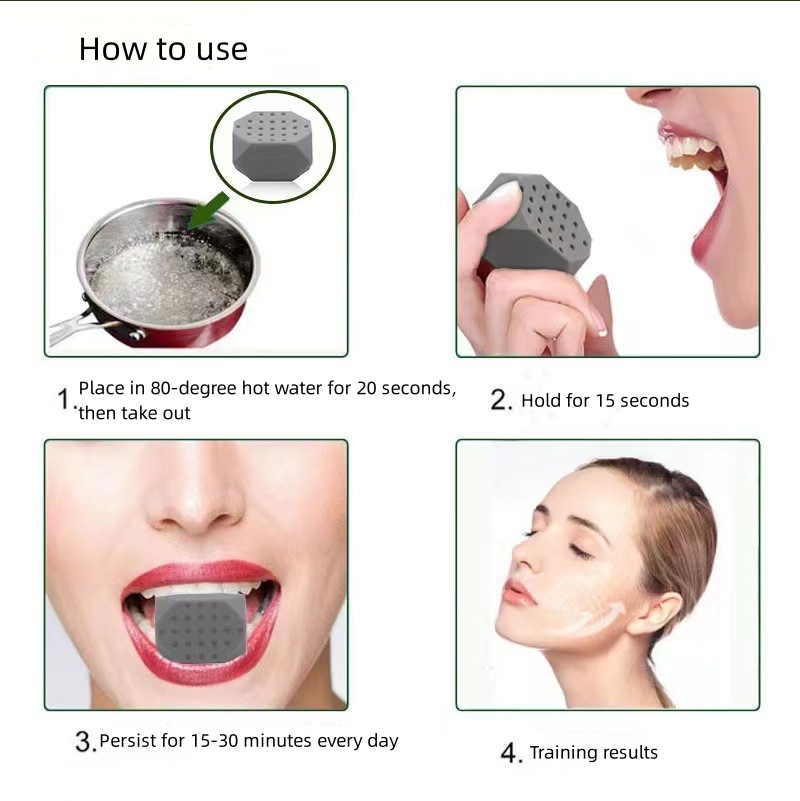 How to use

1. Place in 80-degree hot water for 20 seconds, then take out

2. Hold for 15 seconds

3. Persist for 15-30 minutes every day

4. Training results