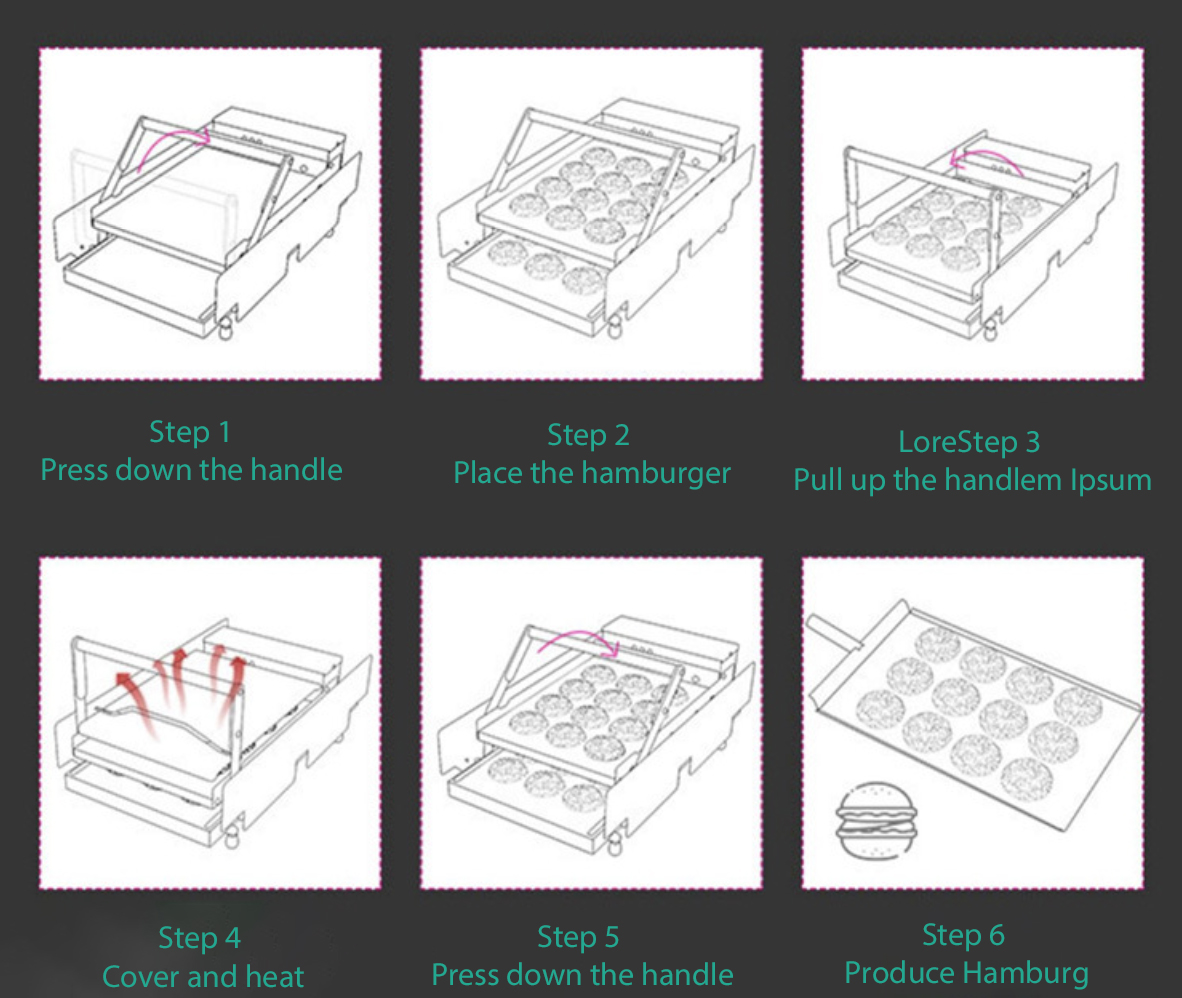 Step 1
Press down the handle

Step 2
Place the hamburger

LoreStep 3
Pull up the handlem Ipsum

Step 4
Cover and heat

Step 5
Press down the handle

Step 6
Produce Hamburg