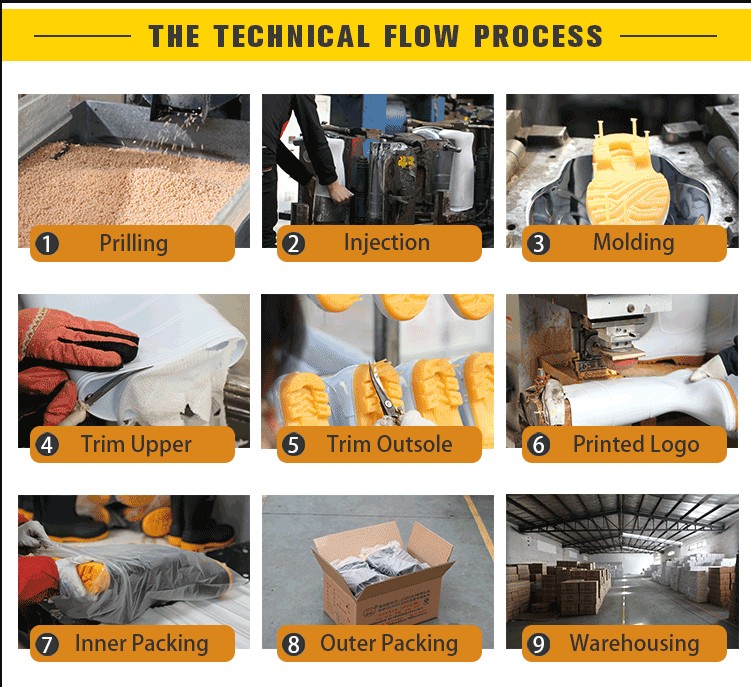 THE TECHNICAL FLOW PROCESS

1 Prilling

2 Injection

3 Molding

4 Trim Upper

5 Trim Outsole

6 Printed Logo

7 Inner Packing

8 Outer Packing

9 Warehousing