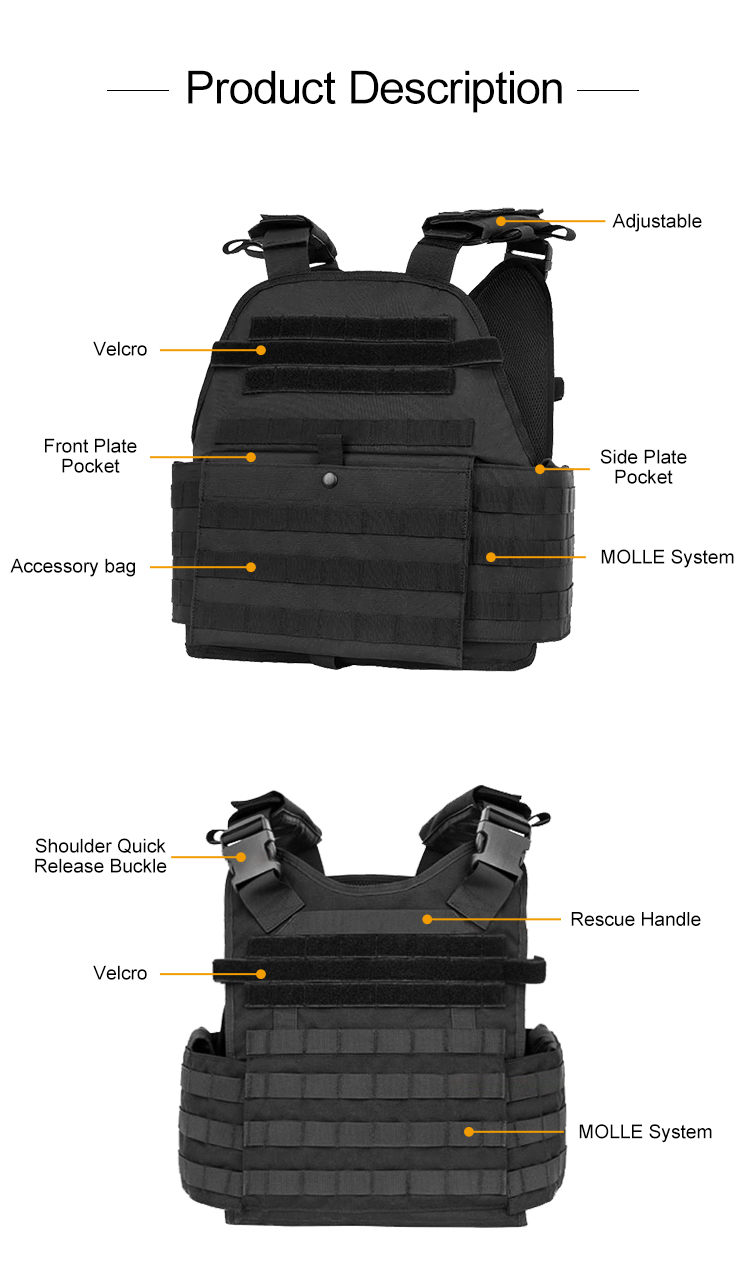 Product Description

Adjustable

Velcro

Front Plate Pocket

Side Plate Pocket

Accessory bag

MOLLE System

Shoulder Quick Release Buckle

Rescue Handle

Velcro

MOLLE System