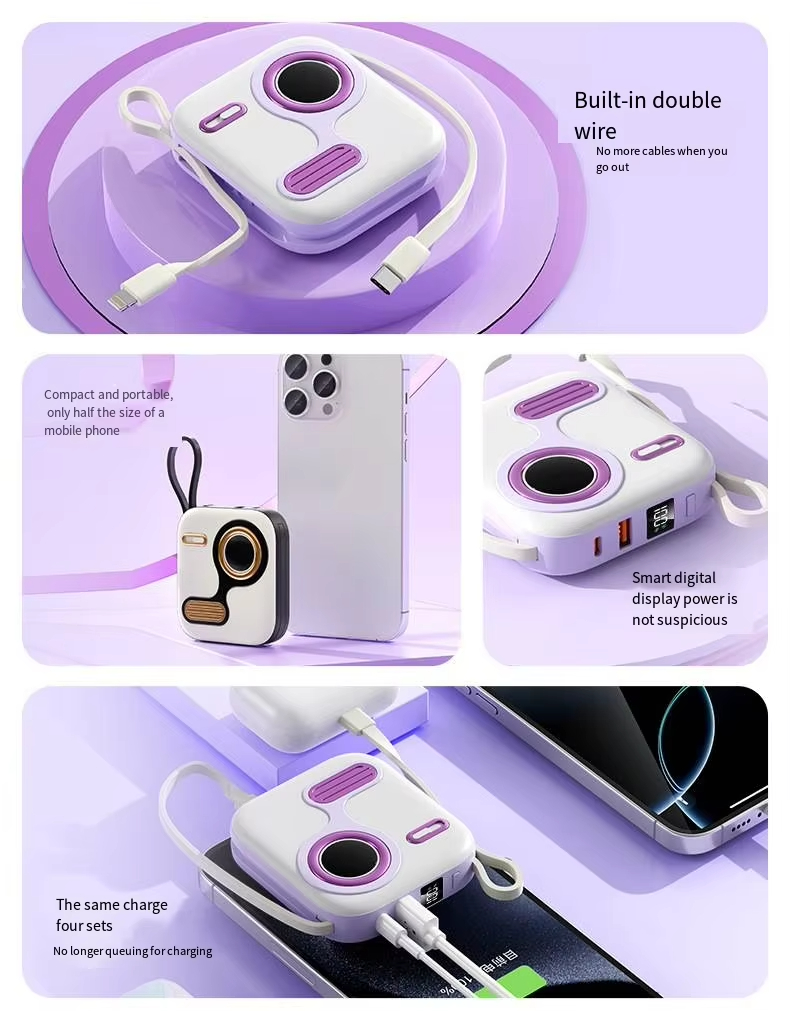 Built-in double wire
No more cables when you go out

Compact and portable, only half the size of a mobile phone

Smart digital display power is not suspicious

The same charge four sets
No longer queuing for charging