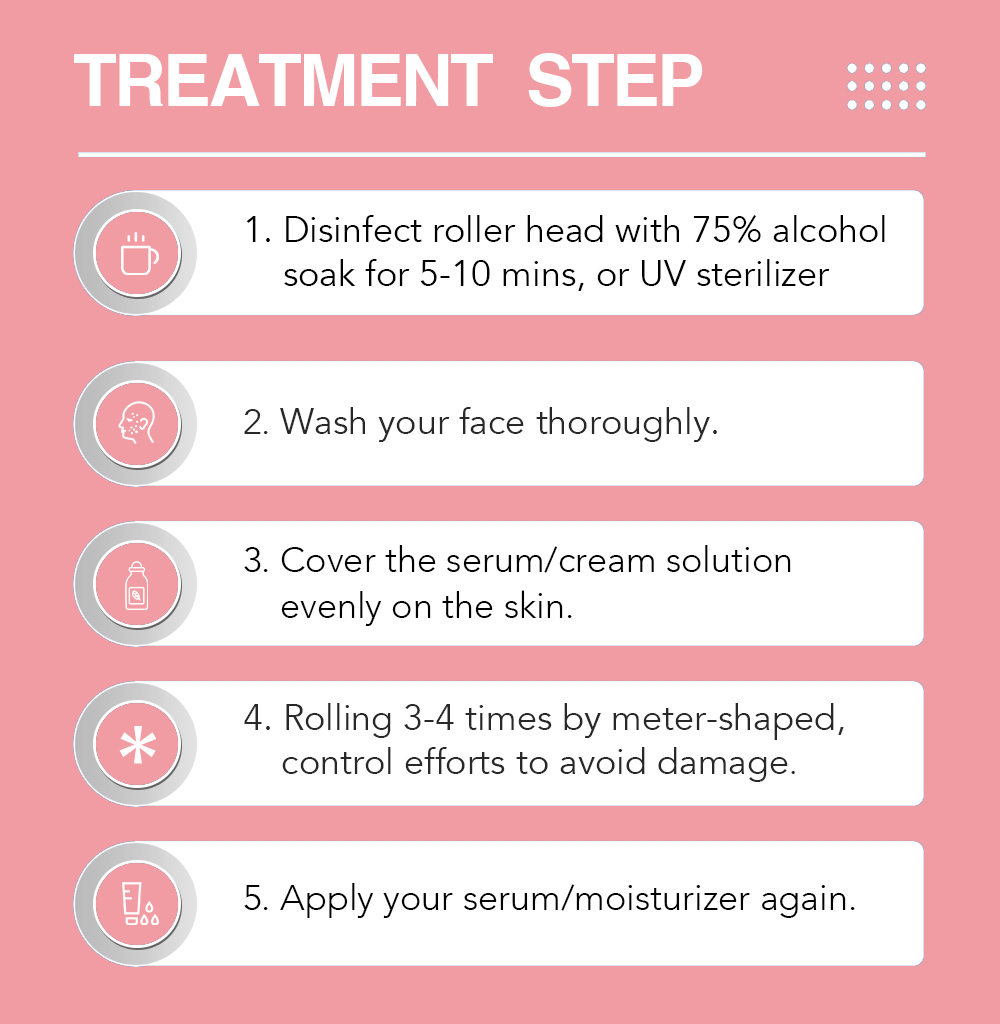 TREATMENT STEP

1. Disinfect roller head with 75% alcohol soak for 5-10 mins, or UV sterilizer

2. Wash your face thoroughly.

3. Cover the serum/cream solution evenly on the skin.

4. Rolling 3-4 times by meter-shaped, control efforts to avoid damage.

5. Apply your serum/moisturizer again.