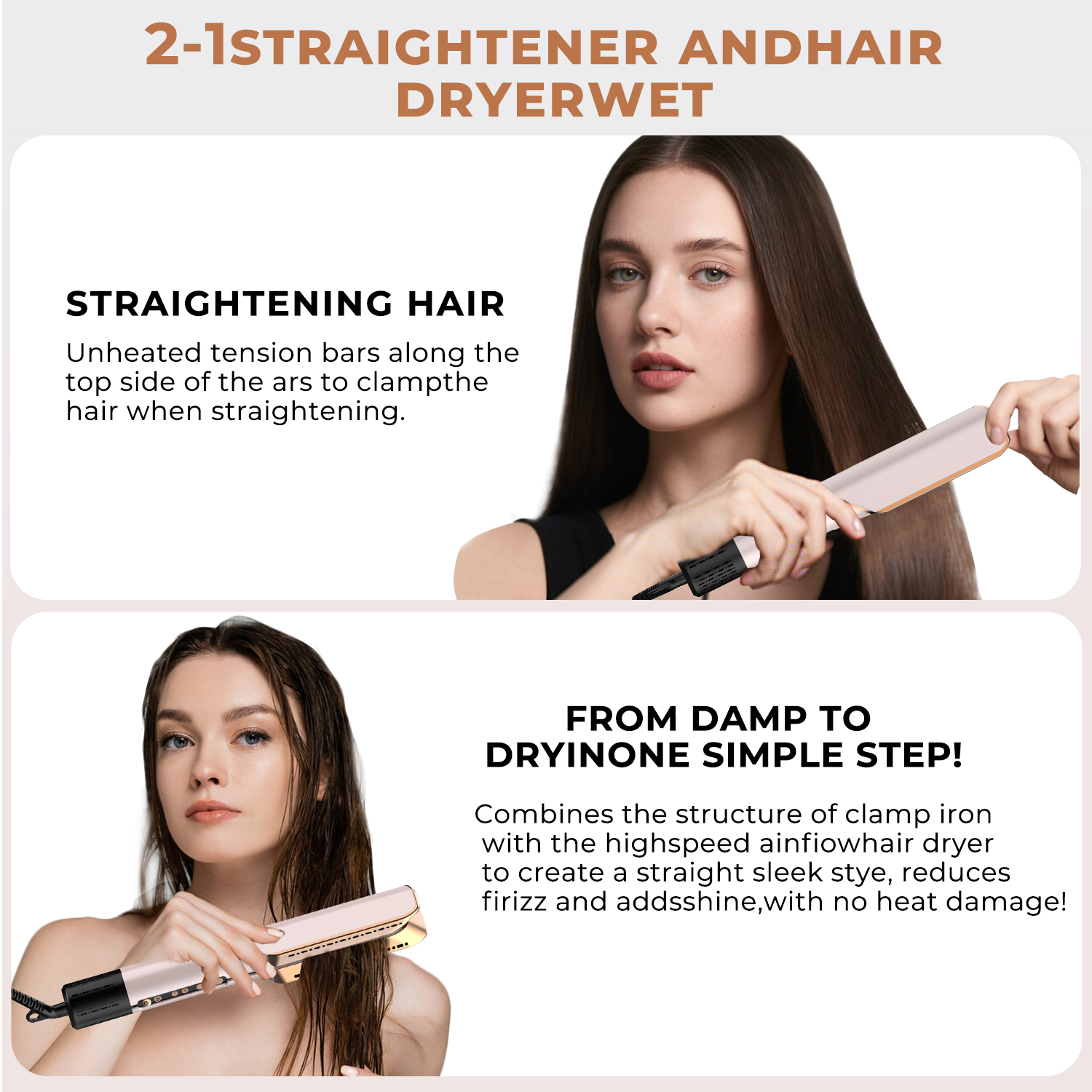 2-1STRAIGHTENER ANDHAIR DRYERWET

STRAIGHTENING HAIR

Unheated tension bars along the top side of the ars to clampthe hair when straightening.

FROM DAMP TO DRYINONE SIMPLE STEP!

Combines the structure of clamp iron with the highspeed ainfiowhair dryer to create a straight sleek stye, reduces firizz and addsshine,with no heat damage!