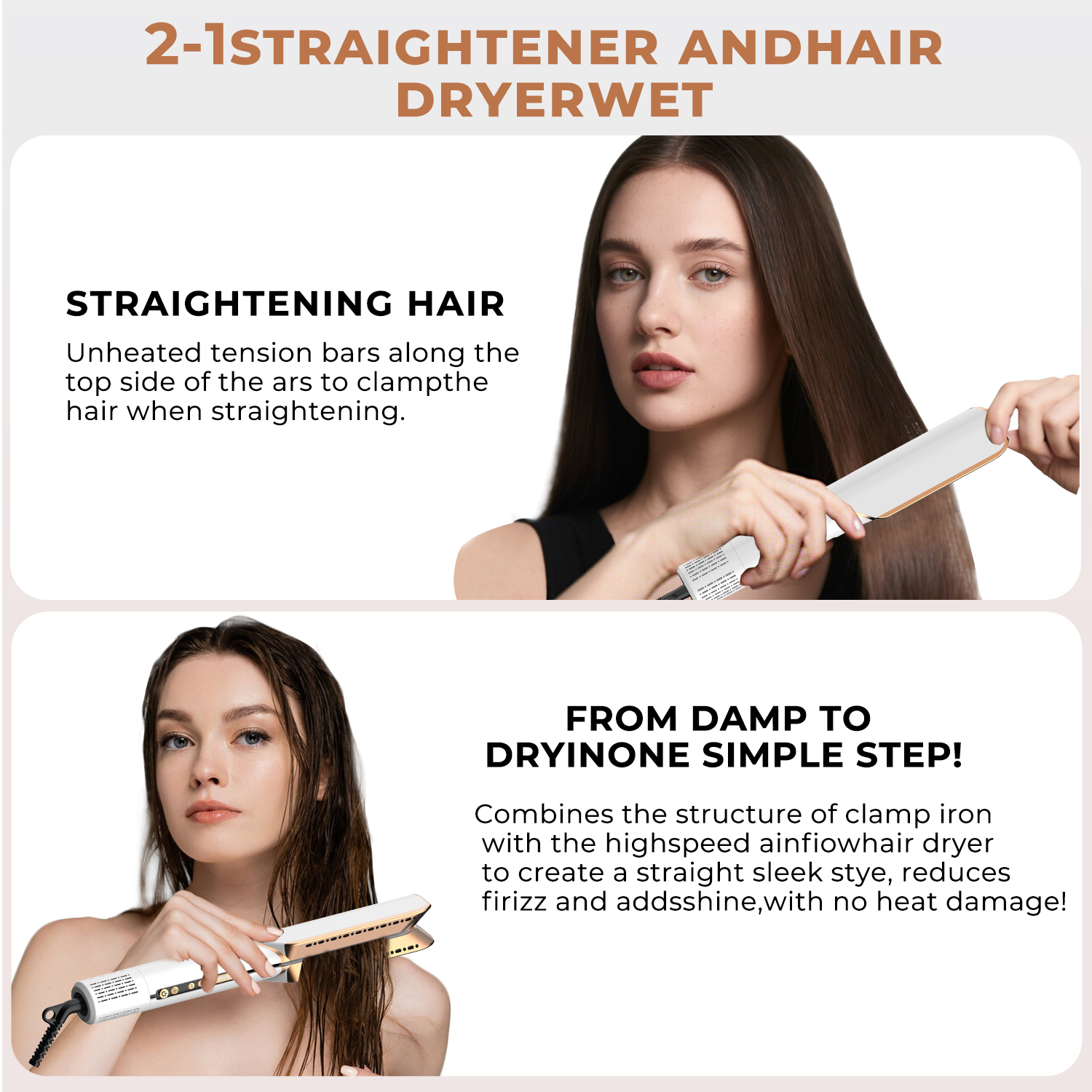 2-1STRAIGHTENER ANDHAIR DRYERWET

STRAIGHTENING HAIR

Unheated tension bars along the top side of the ars to clampthe hair when straightening.

FROM DAMP TO DRYINONE SIMPLE STEP!

Combines the structure of clamp iron with the highspeed ainfiowhair dryer to create a straight sleek stye, reduces firizz and addsshine,with no heat damage!