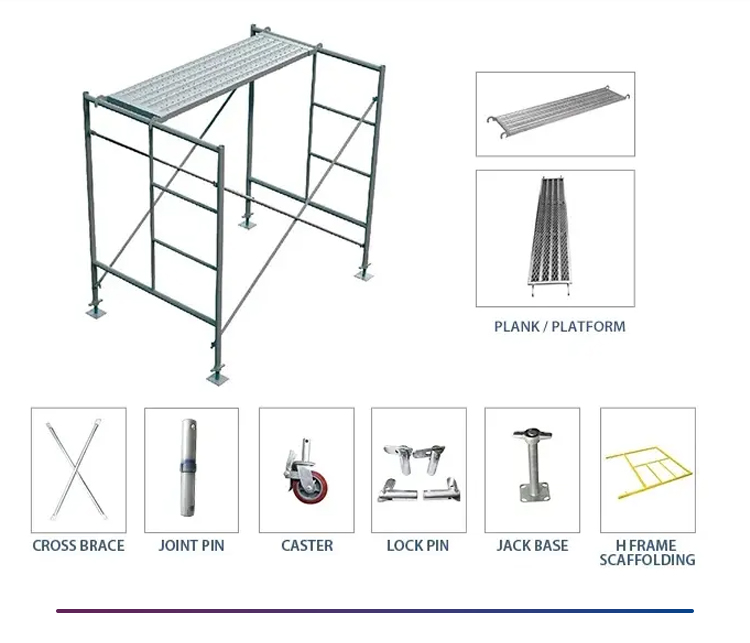 PLANK / PLATFORM

CROSS BRACE

JOINT PIN

CASTER

LOCK PIN

JACK BASE

H FRAME SCAFFOLDING