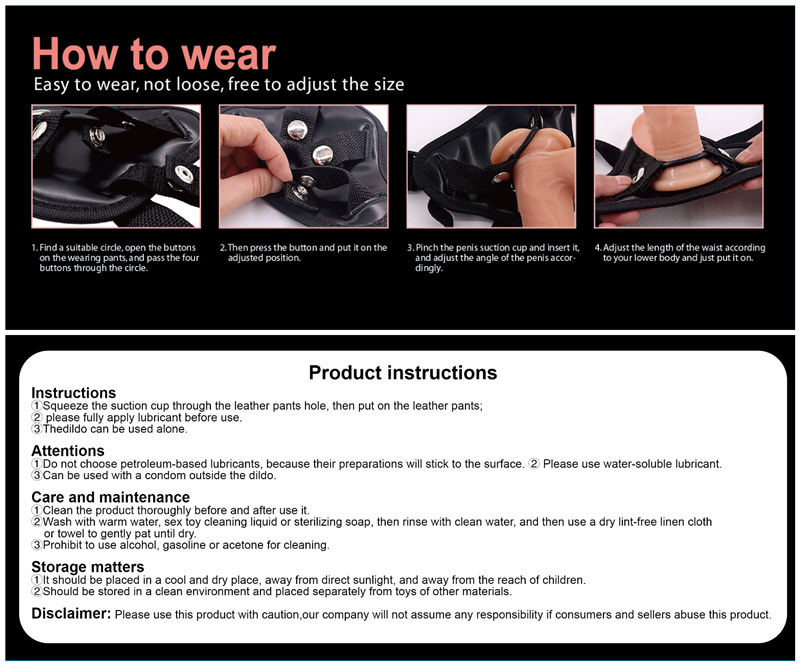 How to wear
Easy to wear, not loose, free to adjust the size

1. Find a suitable circle, open the buttons on the wearing pants, and pass the four buttons through the circle.

2. Then press the button and put it on the adjusted position.

3. Pinch the penis suction cup and insert it, and adjust the angle of the penis accordingly.

4. Adjust the length of the waist according to your lower body and just put it on.

Product instructions

Instructions
①Squeeze the suction cup through the leather pants hole, then put on the leather pants;
② please fully apply lubricant before use.
③Thedildo can be used alone.

Attentions
①Do not choose petroleum-based lubricants, because their preparations will stick to the surface. ② Please use water-soluble lubricant.
③Can be used with a condom outside the dildo.

Care and maintenance
①Clean the product thoroughly before and after use it.
②Wash with warm water, sex toy cleaning liquid or sterilizing soap, then rinse with clean water, and then use a dry lint-free linen cloth or towel to gently pat until dry.
③Prohibit to use alcohol, gasoline or acetone for cleaning.

Storage matters
①It should be placed in a cool and dry place, away from direct sunlight, and away from the reach of children.
②Should be stored in a clean environment and placed separately from toys of other materials.

Disclaimer: Please use this product with caution,our company will not assume any responsibility if consumers and sellers abuse this product.