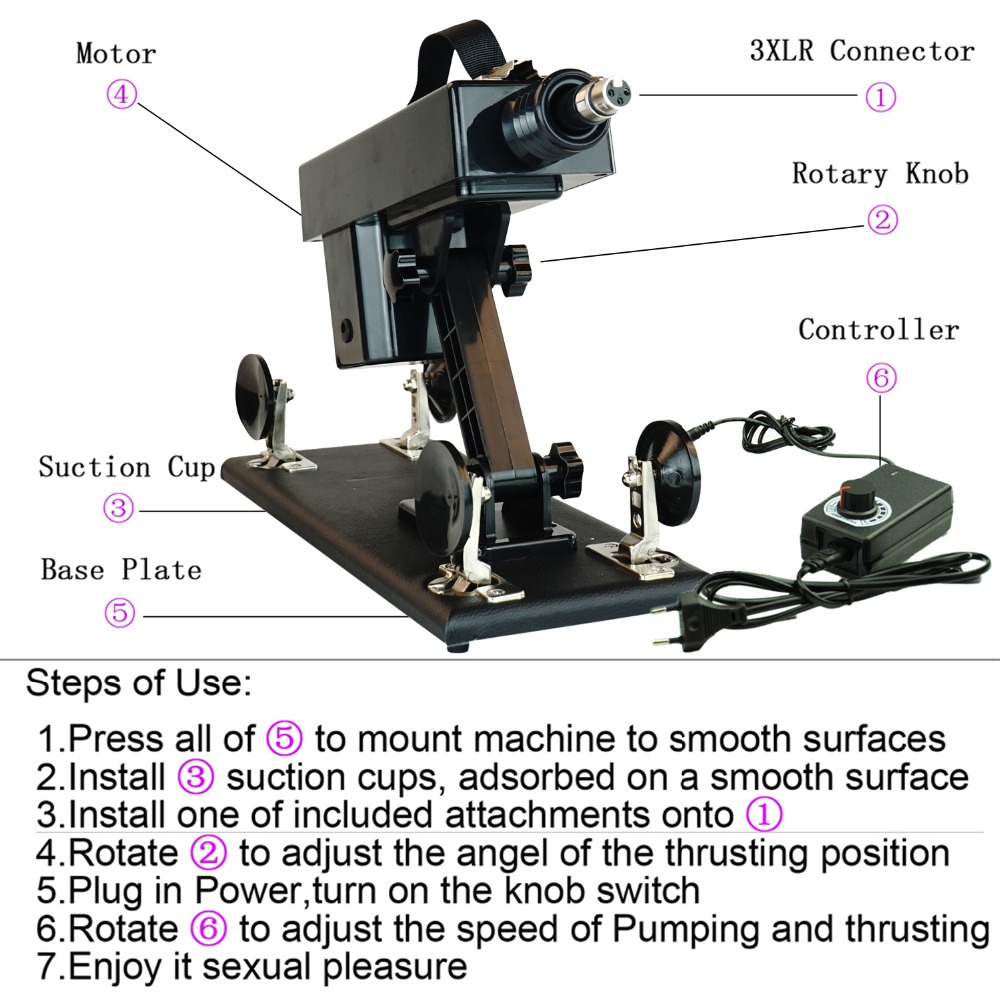 Motor
④

3XLR Connector
①

Rotary Knob
②

Controller
⑥

Suction Cup
③

Base Plate
⑤

Steps of Use:

1.Press all of ⑤ to mount machine to smooth surfaces
2.Install ③ suction cups, adsorbed on a smooth surface
3.Install one of included attachments onto ①
4.Rotate ② to adjust the angel of the thrusting position
5.Plug in Power,turn on the knob switch
6.Rotate ⑥ to adjust the speed of Pumping and thrusting
7.Enjoy it sexual pleasure