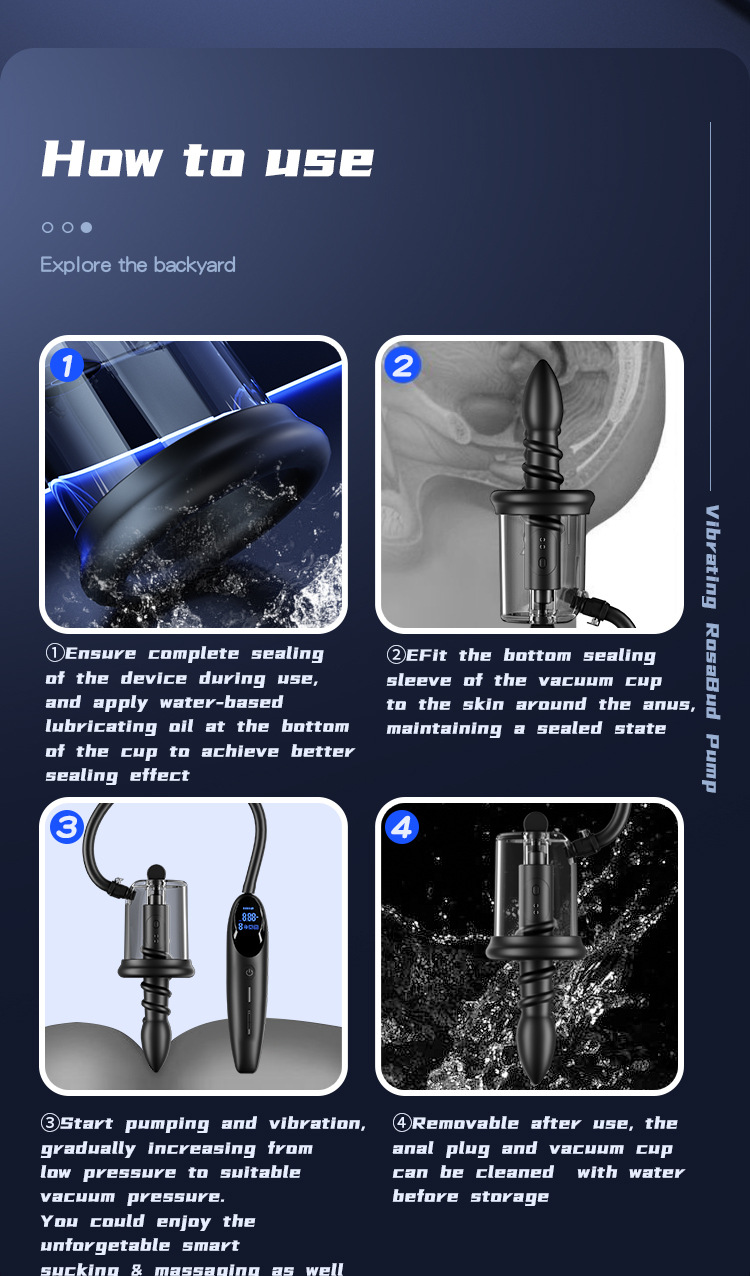 How to use

Explore the backyard

Vibrating RoseBud Pump

1

①Ensure complete sealing of the device during use, and apply water-based lubricating oil at the bottom of the cup to achieve better sealing effect

2

②EFit the bottom sealing sleeve of the vacuum cup to the skin around the anus, maintaining a sealed state

3

888

③Start pumping and vibration, gradually increasing from low pressure to suitable vacuum pressure.
You could enjoy the unforgetable smart sucking & massaging as well

4

④Removable after use, the anal plug and vacuum cup can be cleaned with water before storage