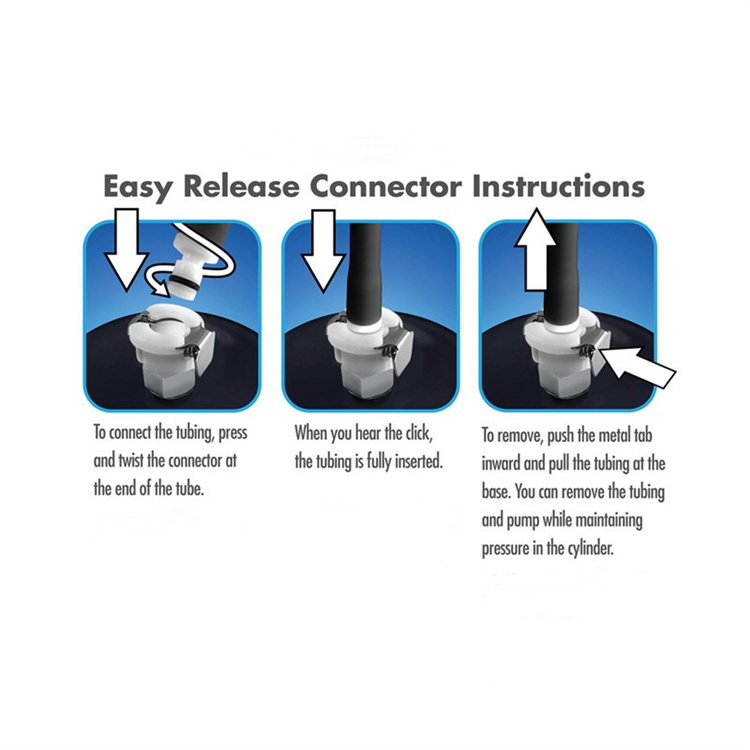 Easy Release Connector Instructions

To connect the tubing, press and twist the connector at the end of the tube.

When you hear the click, the tubing is fully inserted.

To remove, push the metal tab inward and pull the tubing at the base. You can remove the tubing and pump while maintaining pressure in the cylinder.