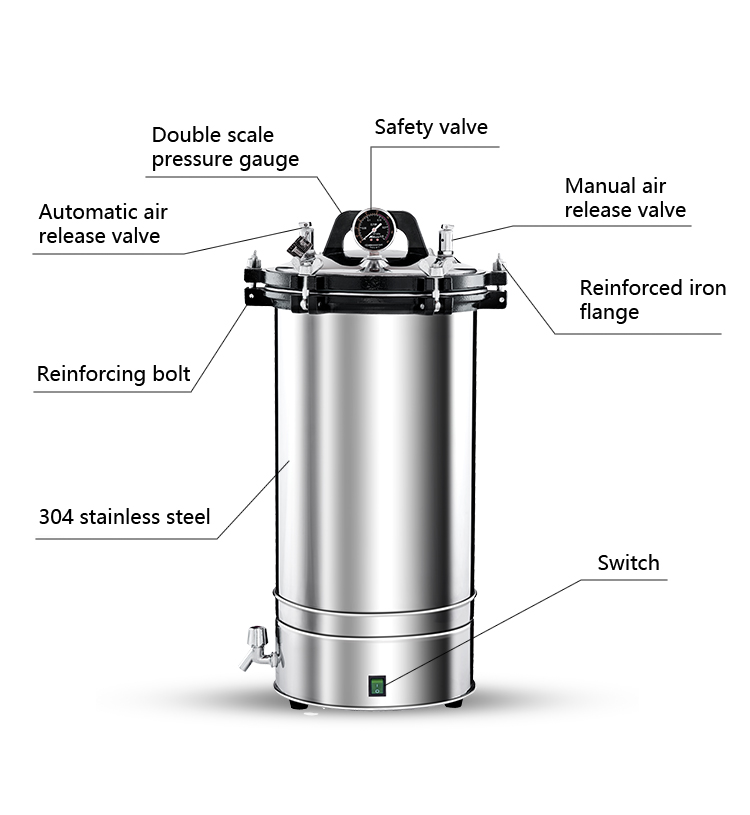 Double scale pressure gauge

Safety valve

Automatic air release valve

Manual air release valve

Reinforced iron flange

Reinforcing bolt

304 stainless steel

Switch