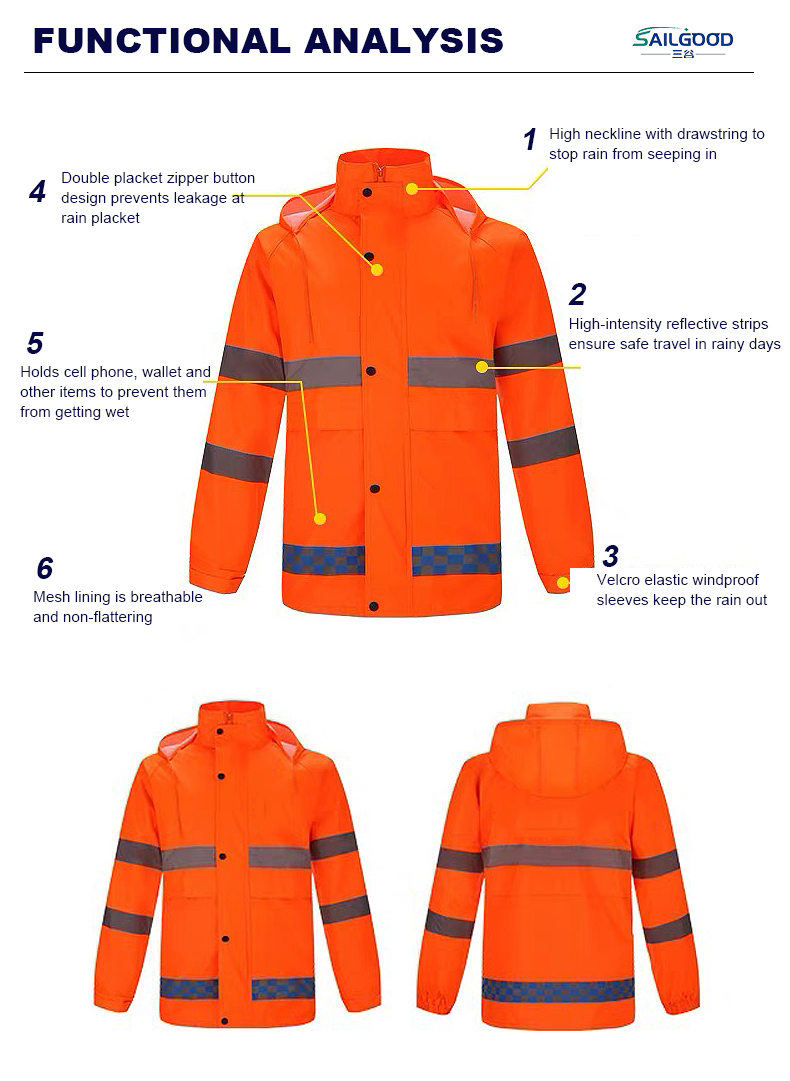 FUNCTIONAL ANALYSIS

SAILGOOD
三谷

1 High neckline with drawstring to stop rain from seeping in

4 Double placket zipper button design prevents leakage at rain placket

2 High-intensity reflective strips ensure safe travel in rainy days

5 Holds cell phone, wallet and other items to prevent them from getting wet

6 Mesh lining is breathable and non-flattering

3 Velcro elastic windproof sleeves keep the rain out