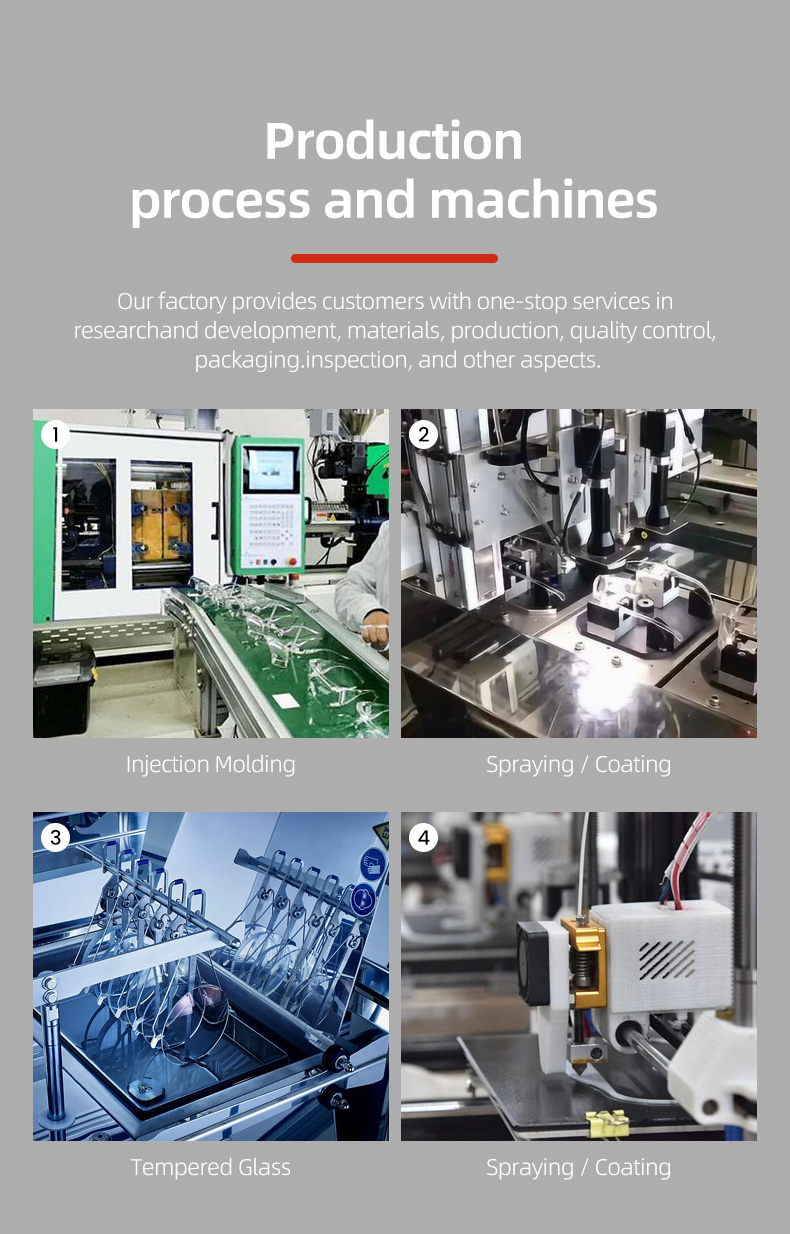 Production process and machines

Our factory provides customers with one-stop services in researchand development, materials, production, quality control, packaging.inspection, and other aspects.

1

Injection Molding

2

Spraying / Coating

3

Tempered Glass

4

Spraying / Coating