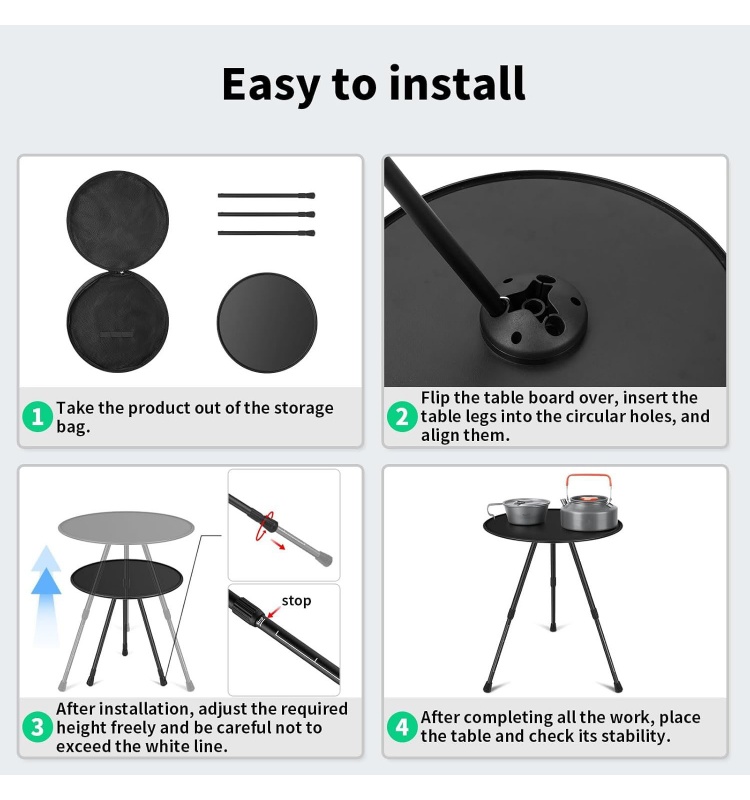 Easy to install

1 Take the product out of the storage bag.

2 Flip the table board over, insert the table legs into the circular holes, and align them.

stop

3 After installation, adjust the required height freely and be careful not to exceed the white line.

4 After completing all the work, place the table and check its stability.