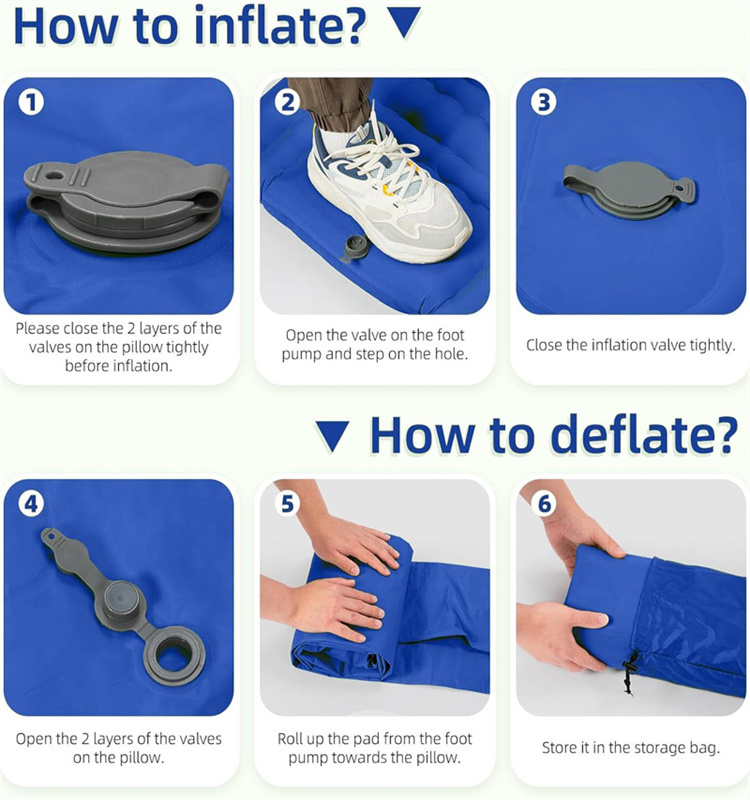 How to inflate? ▼

1

Please close the 2 layers of the valves on the pillow tightly before inflation.

2

Open the valve on the foot pump and step on the hole.

3

Close the inflation valve tightly.

▼ How to deflate?

4

Open the 2 layers of the valves on the pillow.

5

Roll up the pad from the foot pump towards the pillow.

6

Store it in the storage bag.