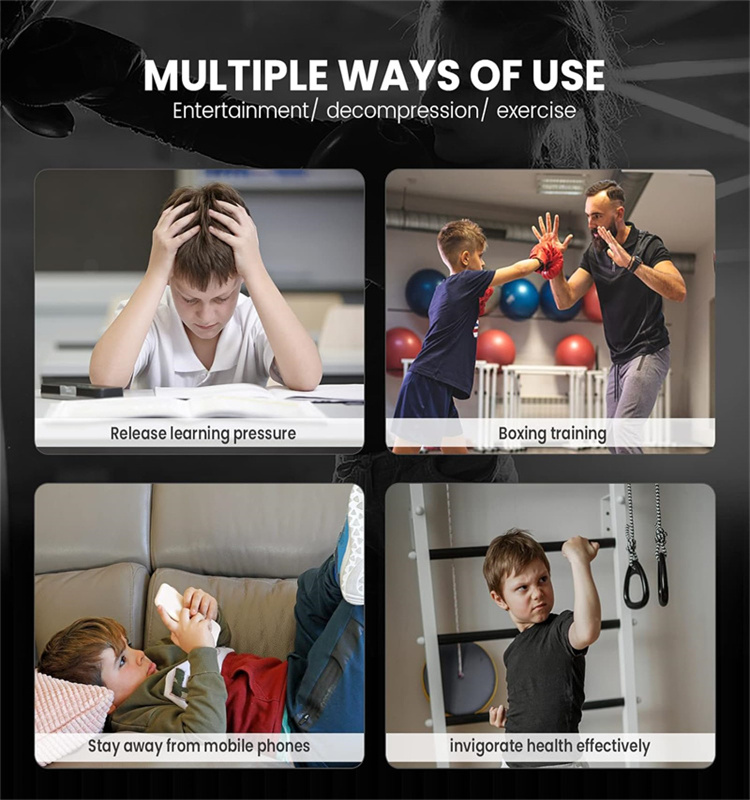 MULTIPLE WAYS OF USE
Entertainment/ decompression/ exercise

Release learning pressure

Boxing training

Stay away from mobile phones

invigorate health effectively