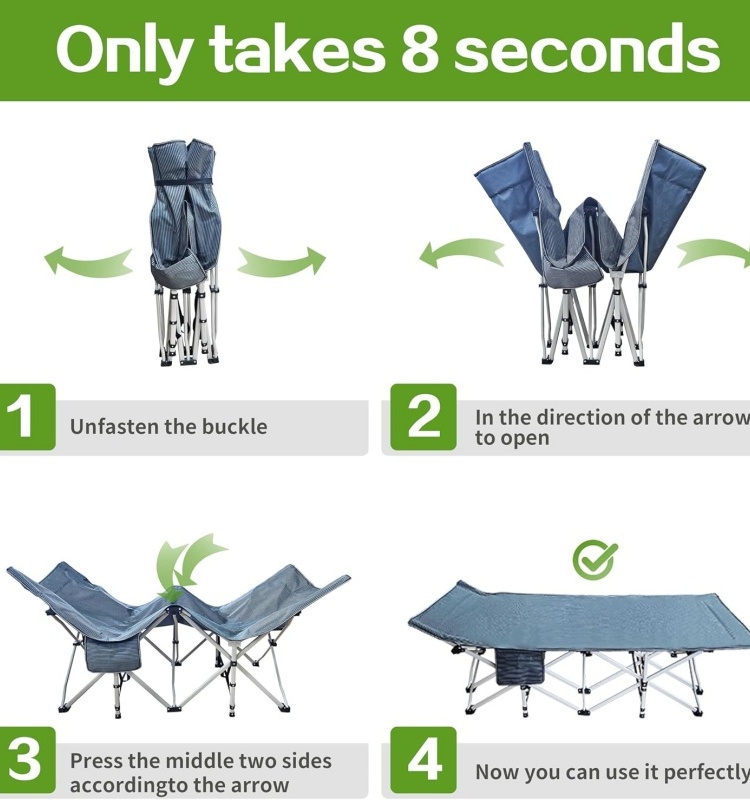 Only takes 8 seconds

1 Unfasten the buckle

2 In the direction of the arrow to open

3 Press the middle two sides accordingto the arrow

4 Now you can use it perfectly