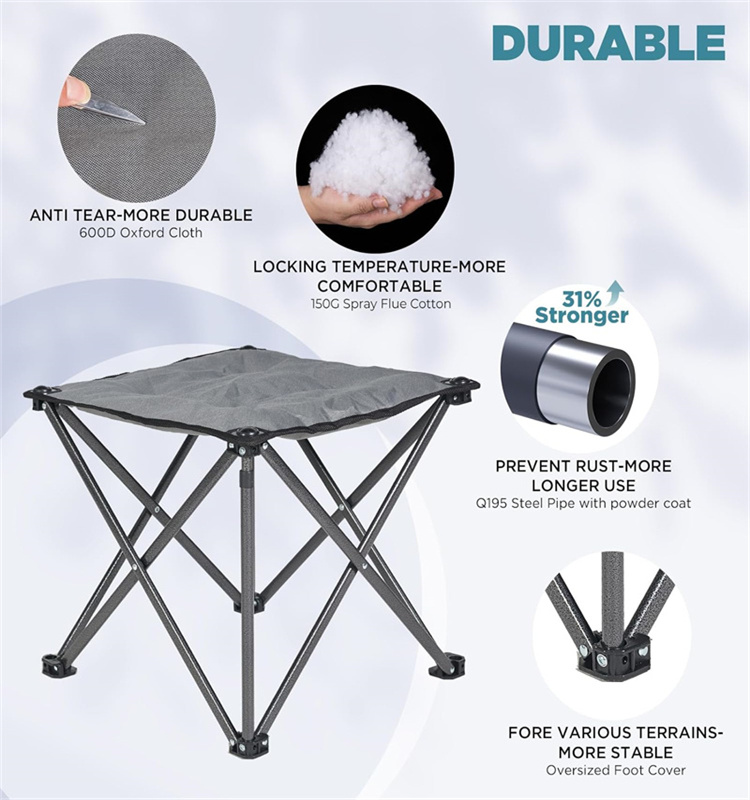 DURABLE

ANTI TEAR-MORE DURABLE
600D Oxford Cloth

LOCKING TEMPERATURE-MORE COMFORTABLE
150G Spray Flue Cotton

31%
Stronger

PREVENT RUST-MORE LONGER USE
Q195 Steel Pipe with powder coat

FORE VARIOUS TERRAINS-MORE STABLE
Oversized Foot Cover