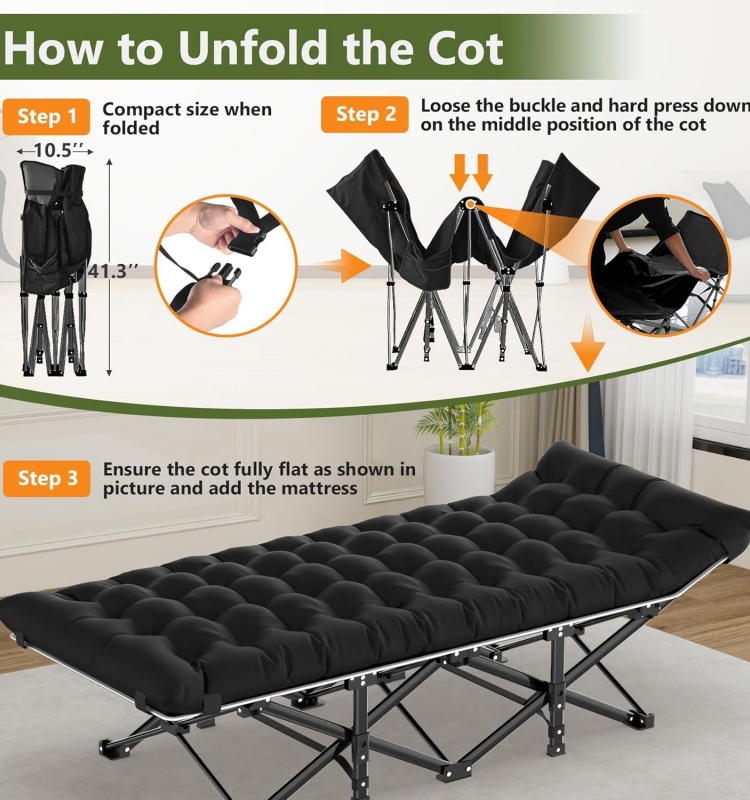 How to Unfold the Cot

Step 1 Compact size when folded

10.5''

41.3''

Step 2 Loose the buckle and hard press down on the middle position of the cot

Step 3 Ensure the cot fully flat as shown in picture and add the mattress