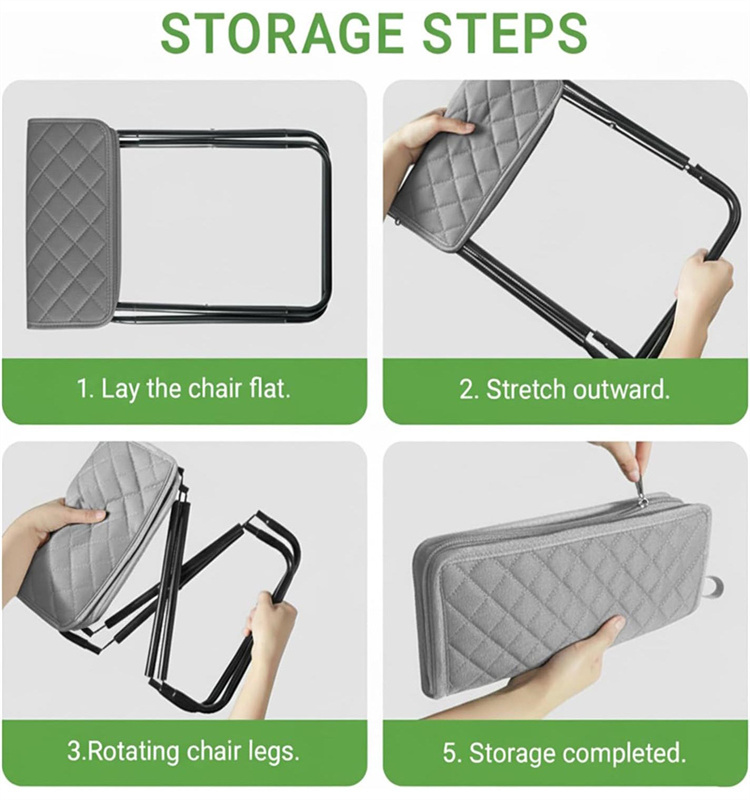 STORAGE STEPS

1. Lay the chair flat.

2. Stretch outward.

3.Rotating chair legs.

5. Storage completed.