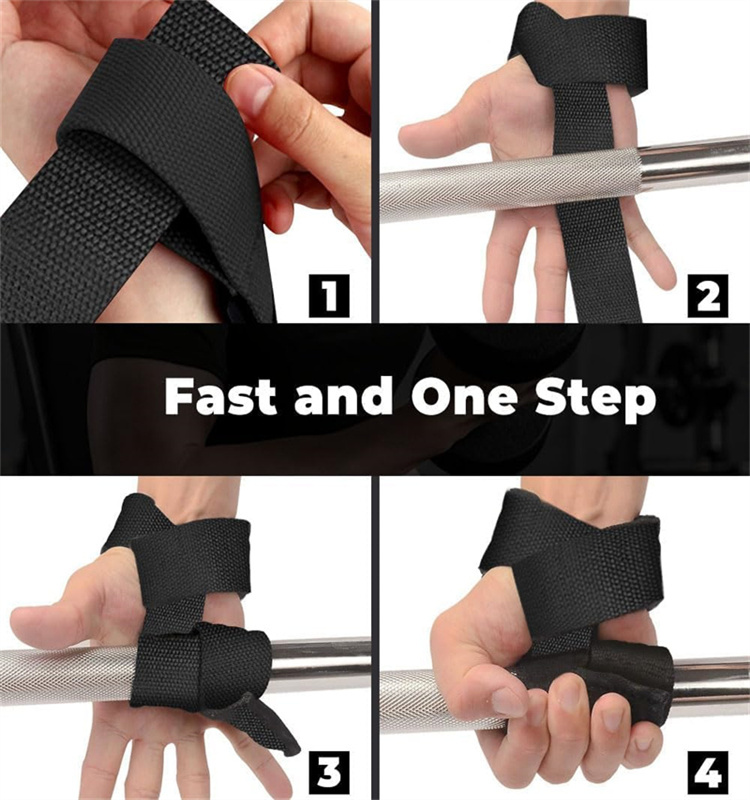 1

2

Fast and One Step

3

4