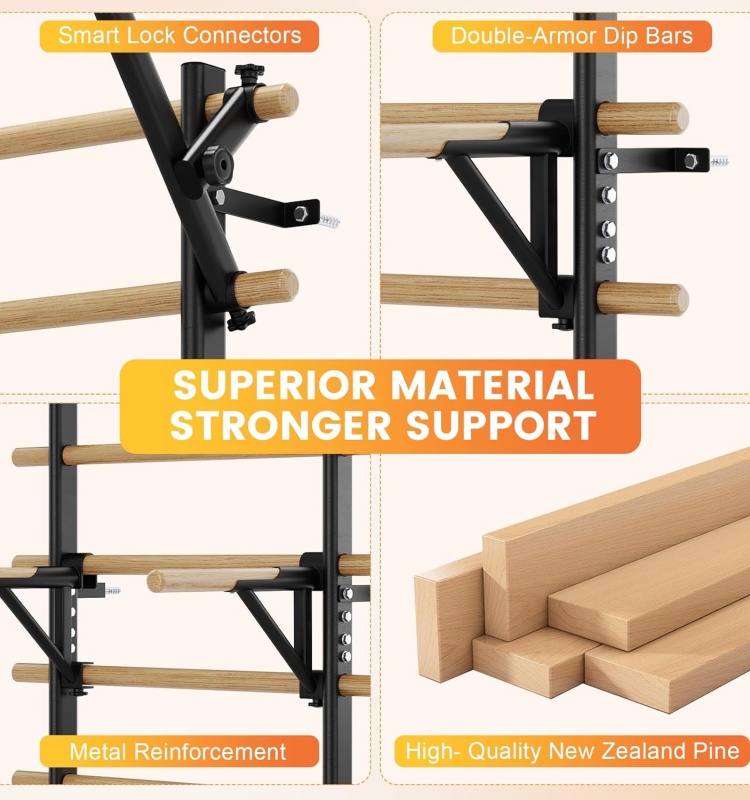 Smart Lock Connectors

Double-Armor Dip Bars

SUPERIOR MATERIAL
STRONGER SUPPORT

Metal Reinforcement

High- Quality New Zealand Pine