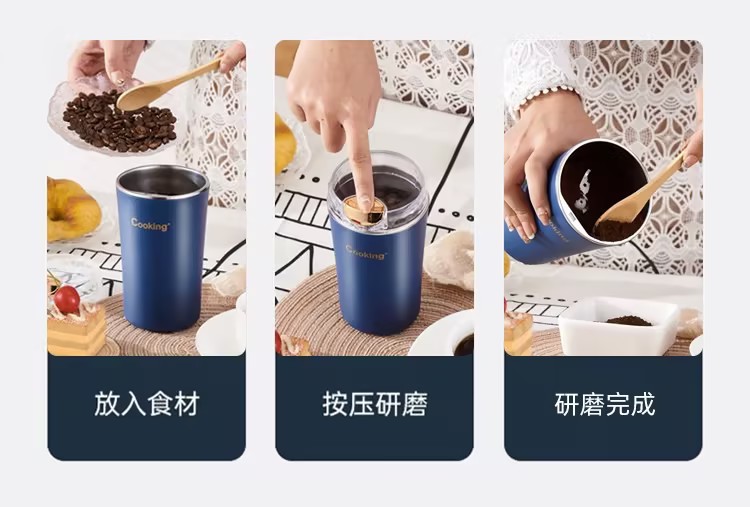 Cooking

放入食材

Cooking

按压研磨

研磨完成