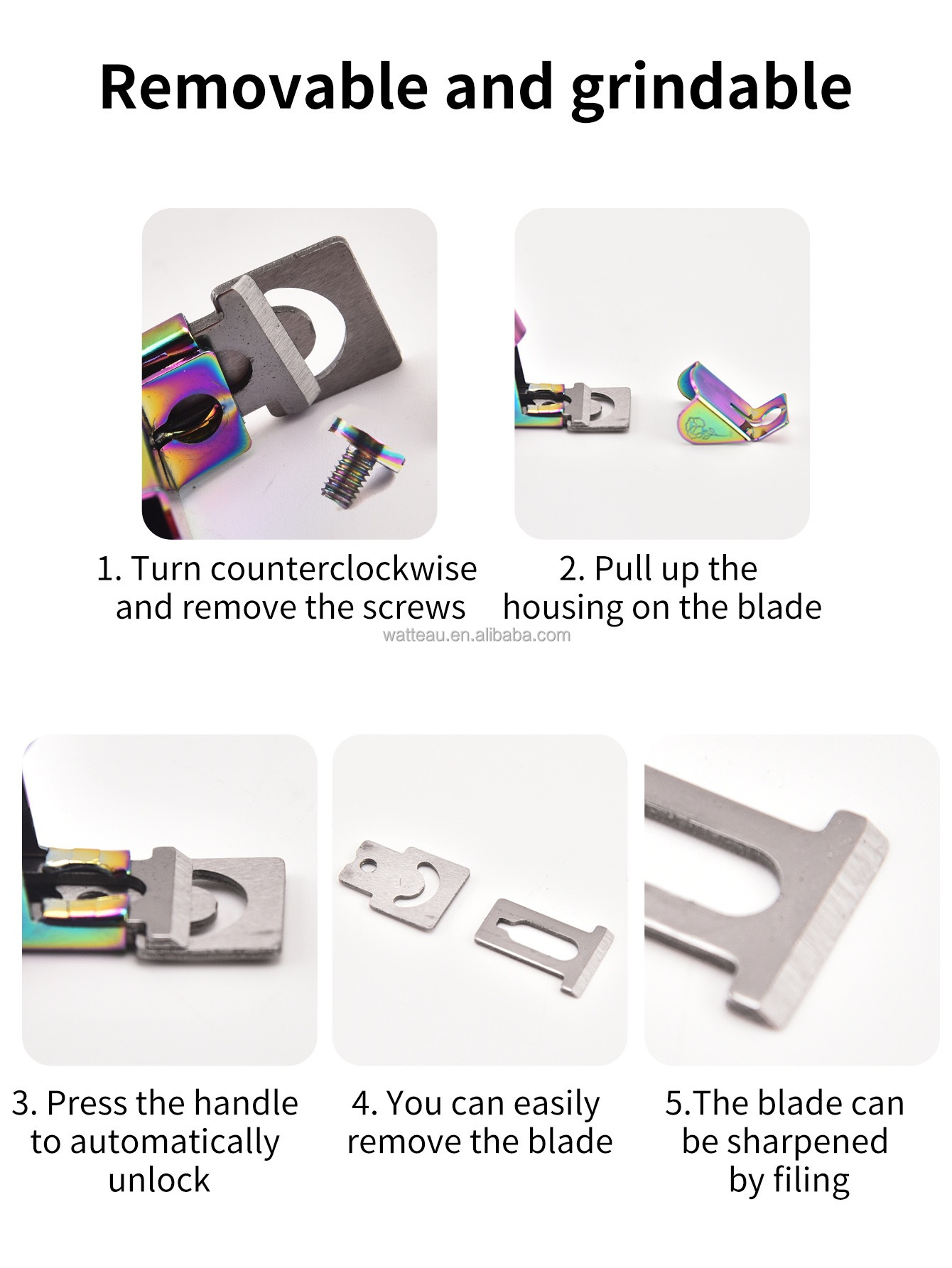 Removable and grindable

1. Turn counterclockwise and remove the screws

2. Pull up the housing on the blade

watteau.en.alibaba.com

3. Press the handle to automatically unlock

4. You can easily remove the blade

5.The blade can be sharpened by filing