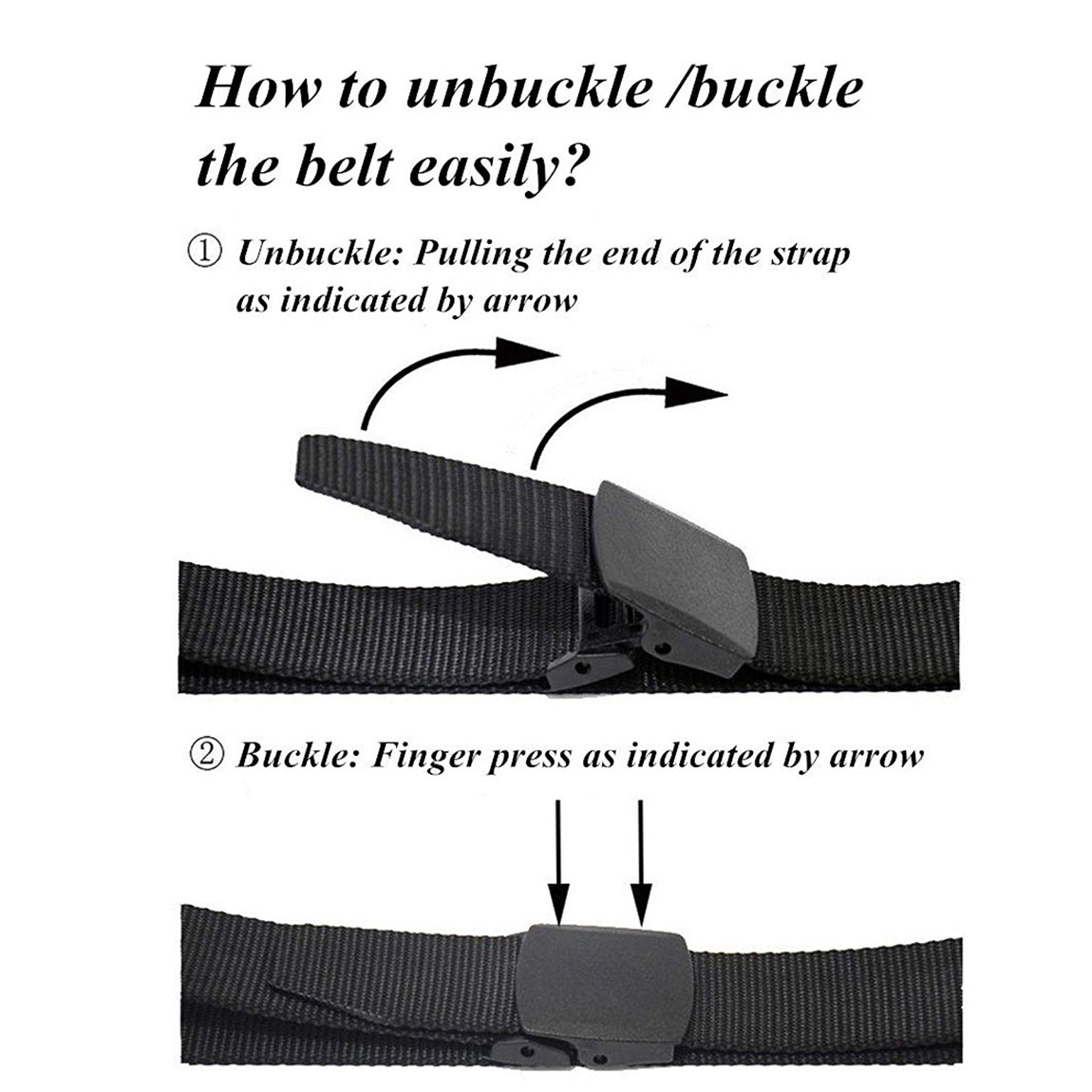 How to unbuckle /buckle the belt easily?

① Unbuckle: Pulling the end of the strap as indicated by arrow

② Buckle: Finger press as indicated by arrow