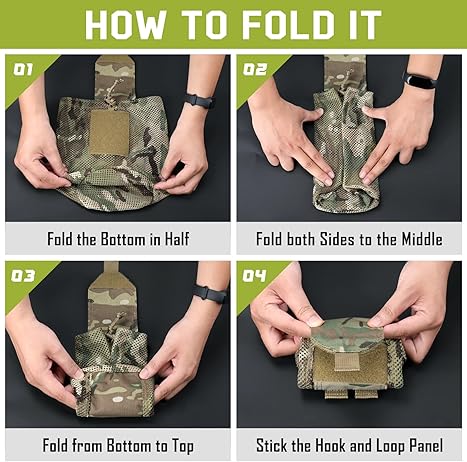 HOW TO FOLD IT

01

Fold the Bottom in Half

02

Fold both Sides to the Middle

03

Fold from Bottom to Top

04

Stick the Hook and Loop Panel