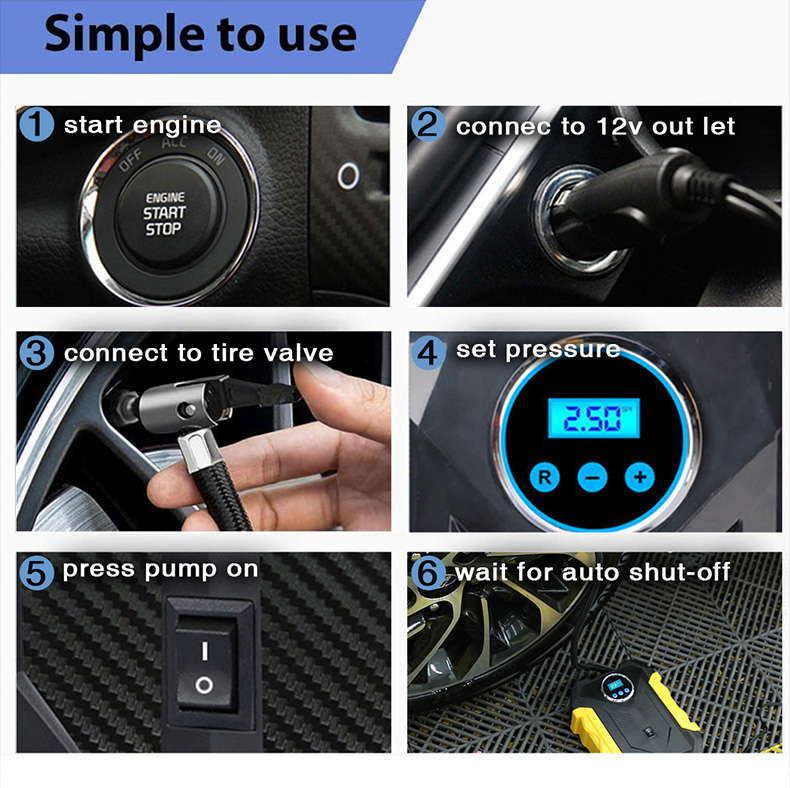 Simple to use

1 start engine

OFF ACC ON

ENGINE START STOP

2 connec to 12v out let

3 connect to tire valve

4 set pressure

2.50

R − +

5 press pump on

I
O

6 wait for auto shut-off