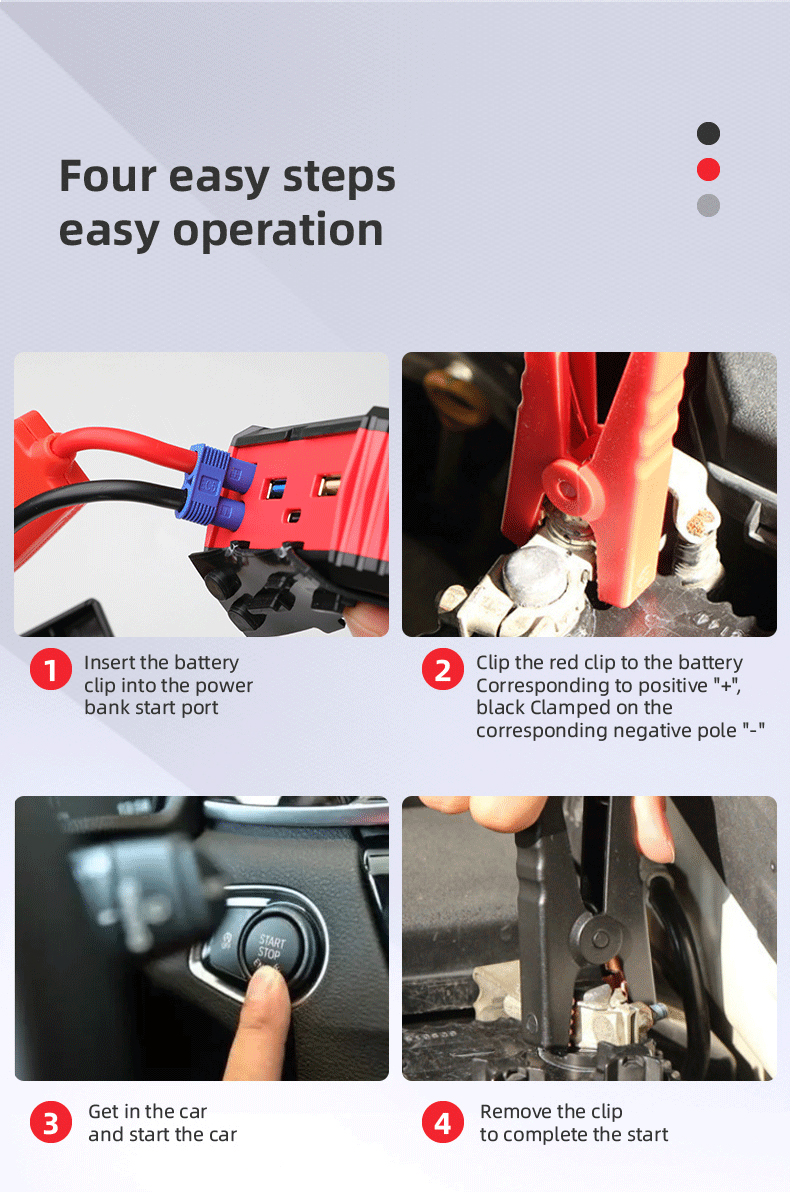 Four easy steps
easy operation

1 Insert the battery clip into the power bank start port

2 Clip the red clip to the battery Corresponding to positive "+", black Clamped on the corresponding negative pole "-"

START STOP

3 Get in the car and start the car

4 Remove the clip to complete the start