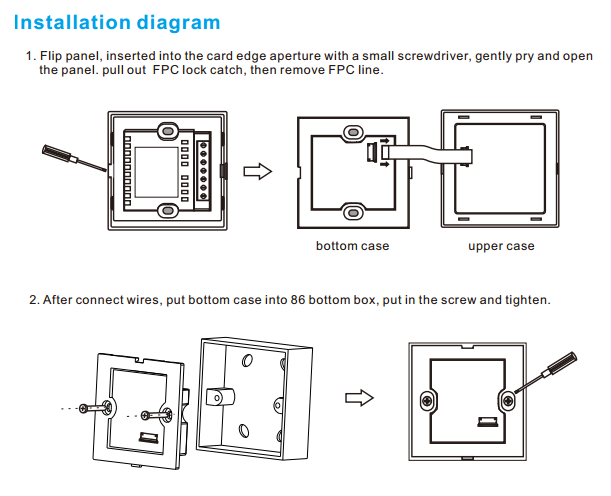 Installation diagram

1. Flip panel, inserted into the card edge aperture with a small screwdriver, gently pry and open the panel. pull out FPC lock catch, then remove FPC line.

bottom case

upper case

2. After connect wires, put bottom case into 86 bottom box, put in the screw and tighten.