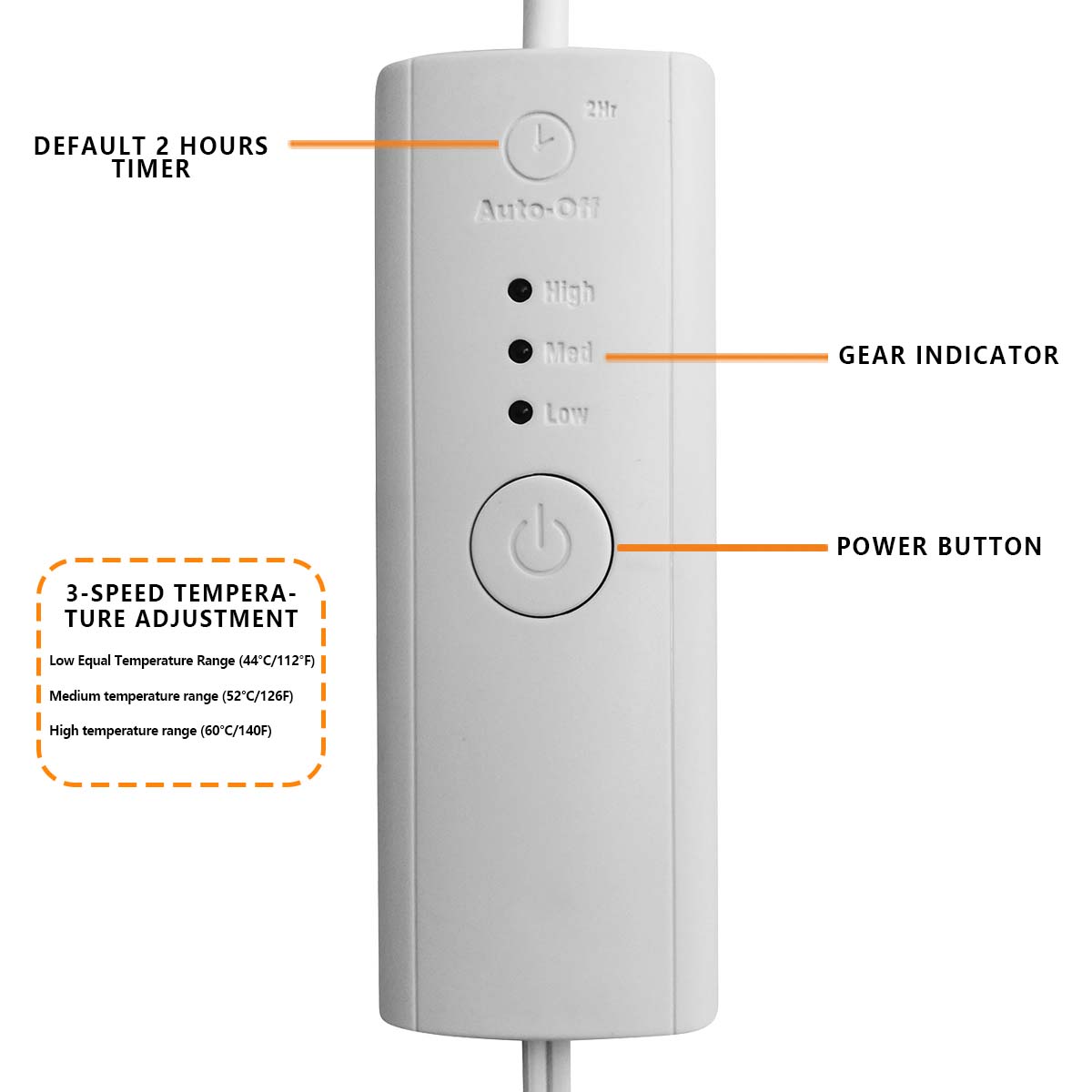 DEFAULT 2 HOURS TIMER

2Hr

Auto-Off

High

Med

Low

GEAR INDICATOR

POWER BUTTON

3-SPEED TEMPERATURE ADJUSTMENT

Low Equal Temperature Range (44°C/112°F)

Medium temperature range (52°C/126F)

High temperature range (60°C/140F)