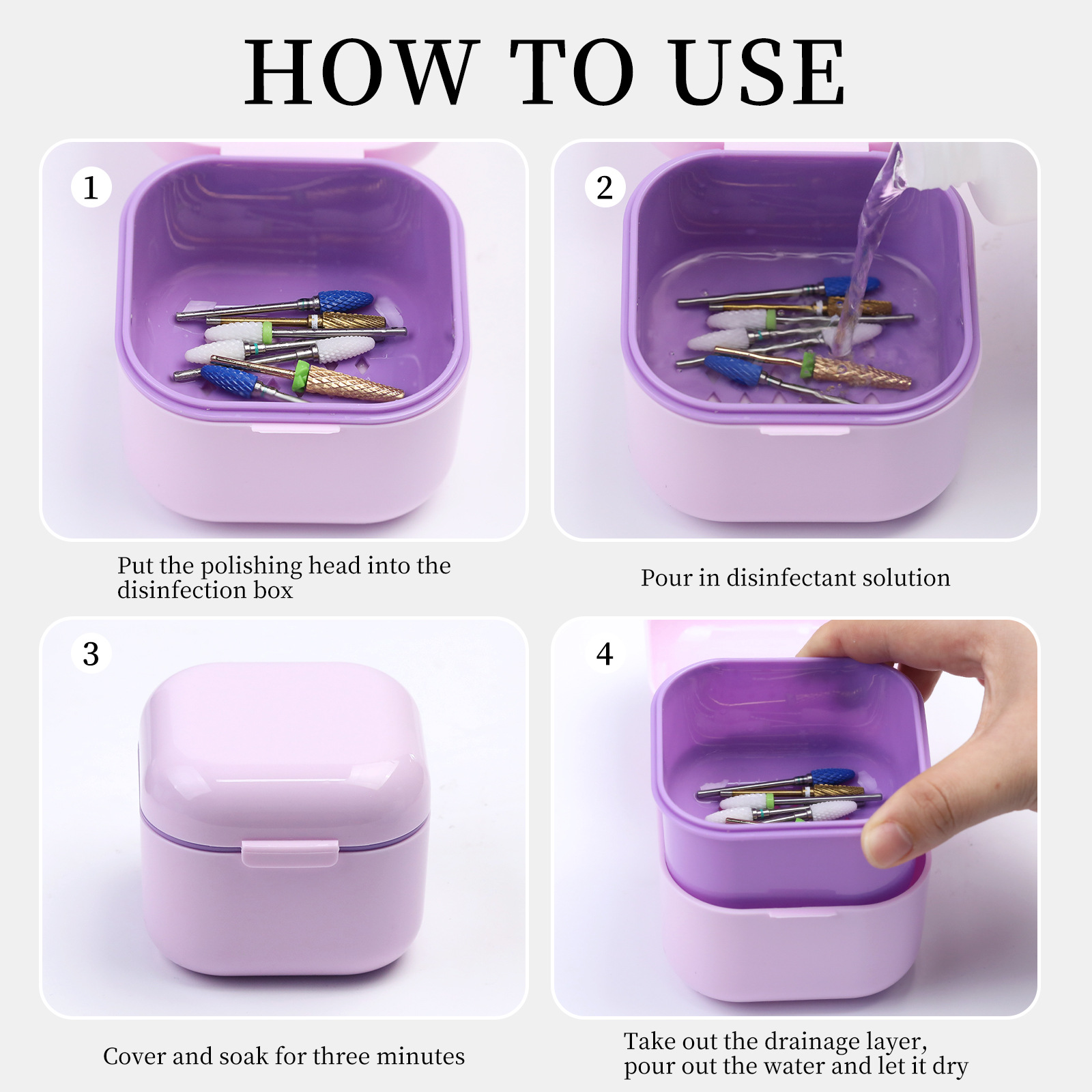 HOW TO USE

1

Put the polishing head into the disinfection box

2

Pour in disinfectant solution

3

Cover and soak for three minutes

4

Take out the drainage layer, pour out the water and let it dry