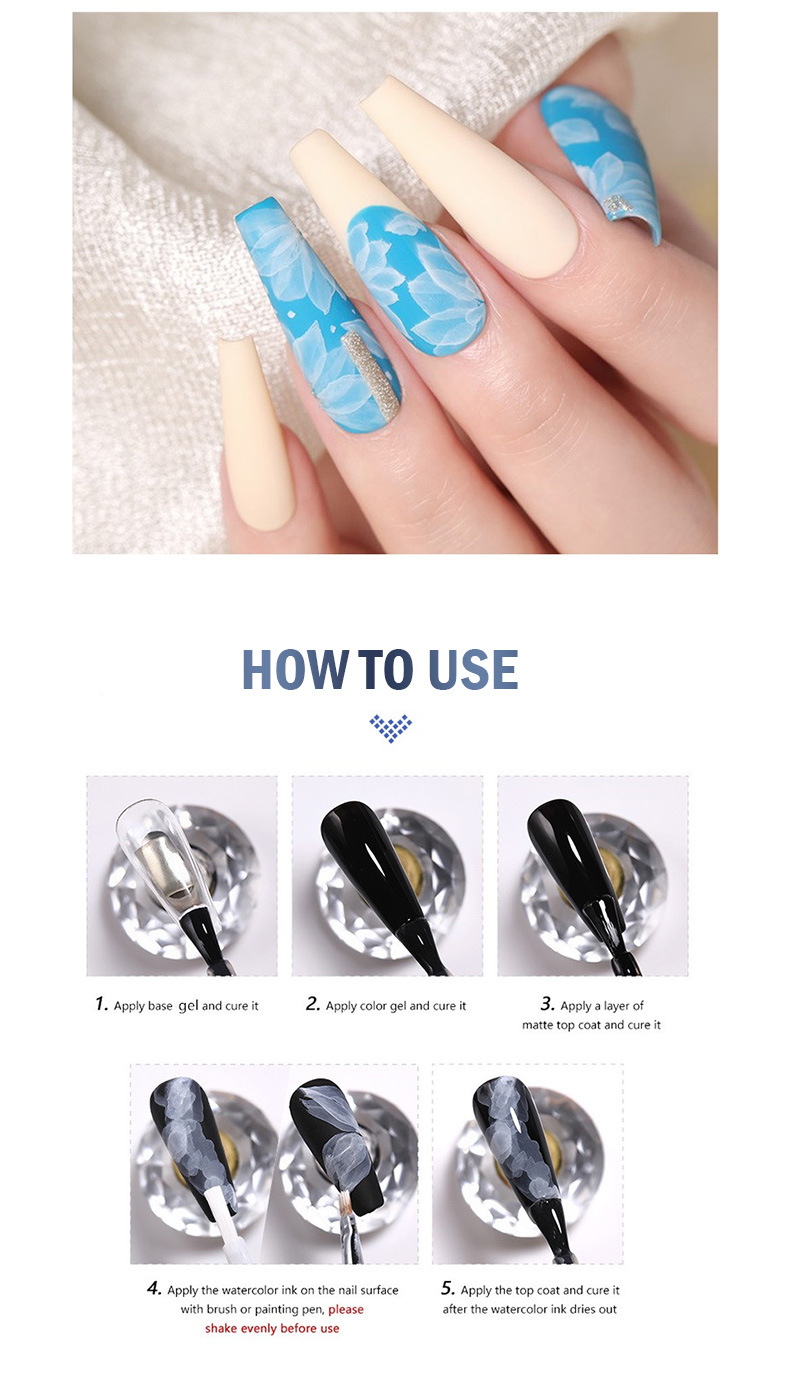 HOW TO USE

1. Apply base gel and cure it

2. Apply color gel and cure it

3. Apply a layer of matte top coat and cure it

4. Apply the watercolor ink on the nail surface with brush or painting pen, please shake evenly before use

5. Apply the top coat and cure it after the watercolor ink dries out