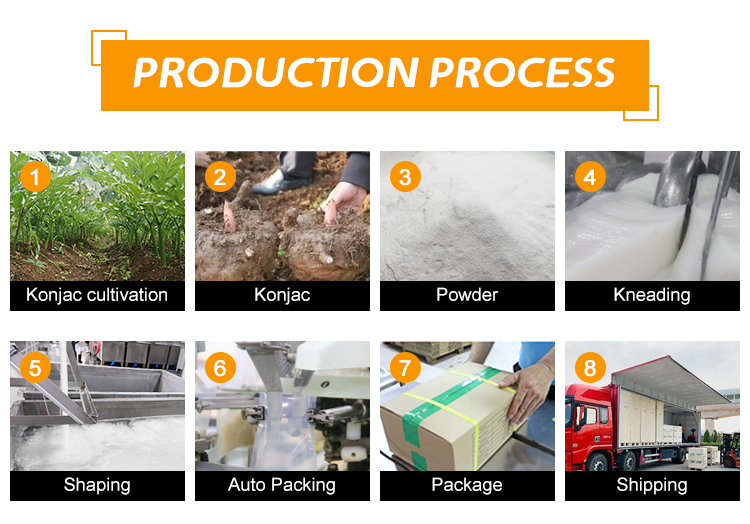 PRODUCTION PROCESS

1
Konjac cultivation

2
Konjac

3
Powder

4
Kneading

5
Shaping

6
Auto Packing

7
Package

8
Shipping