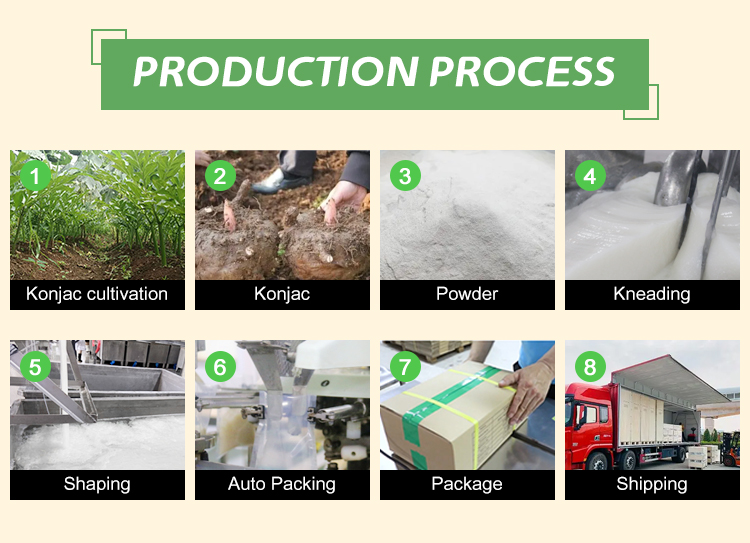 PRODUCTION PROCESS

1
Konjac cultivation

2
Konjac

3
Powder

4
Kneading

5
Shaping

6
Auto Packing

7
Package

8
Shipping