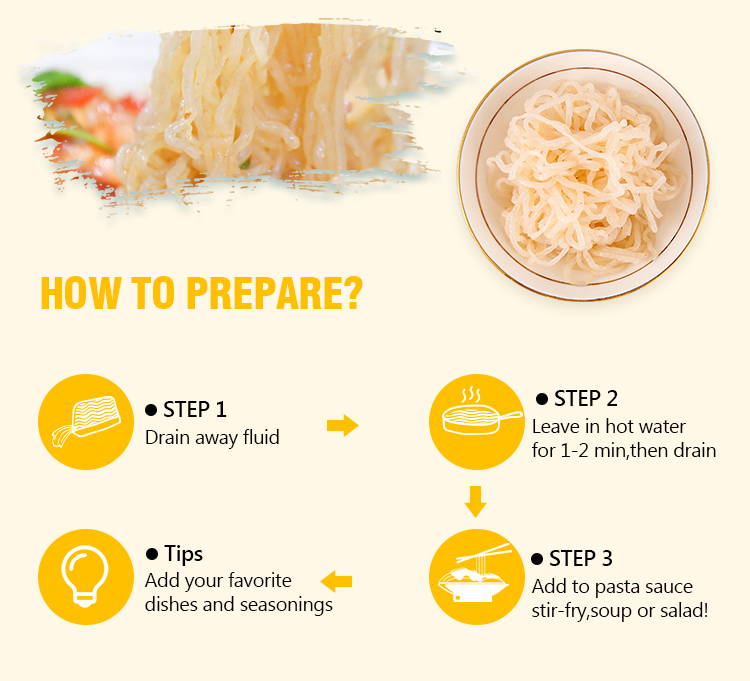 HOW TO PREPARE?

● STEP 1
Drain away fluid

● STEP 2
Leave in hot water for 1-2 min,then drain

● STEP 3
Add to pasta sauce stir-fry,soup or salad!

● Tips
Add your favorite dishes and seasonings