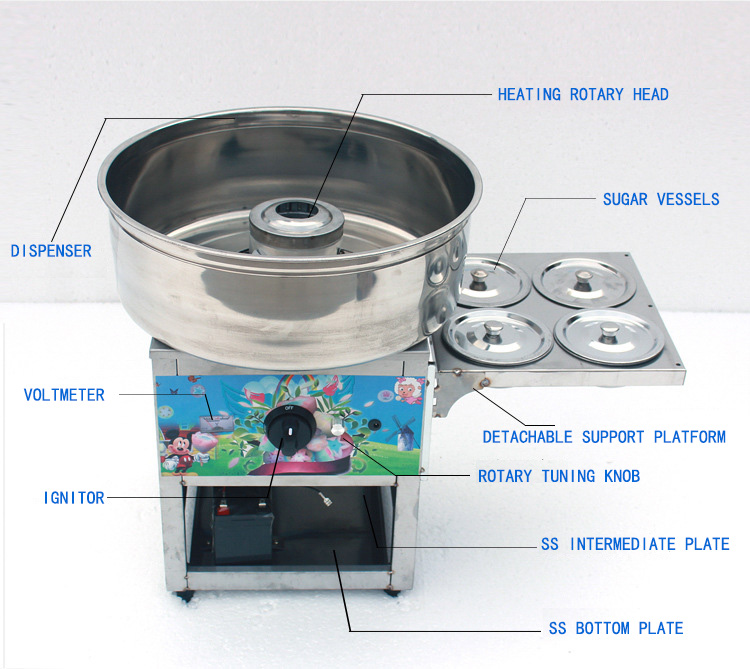 HEATING ROTARY HEAD

SUGAR VESSELS

DISPENSER

VOLTMETER

OFF

DETACHABLE SUPPORT PLATFORM

ROTARY TUNING KNOB

IGNITOR

SS INTERMEDIATE PLATE

SS BOTTOM PLATE