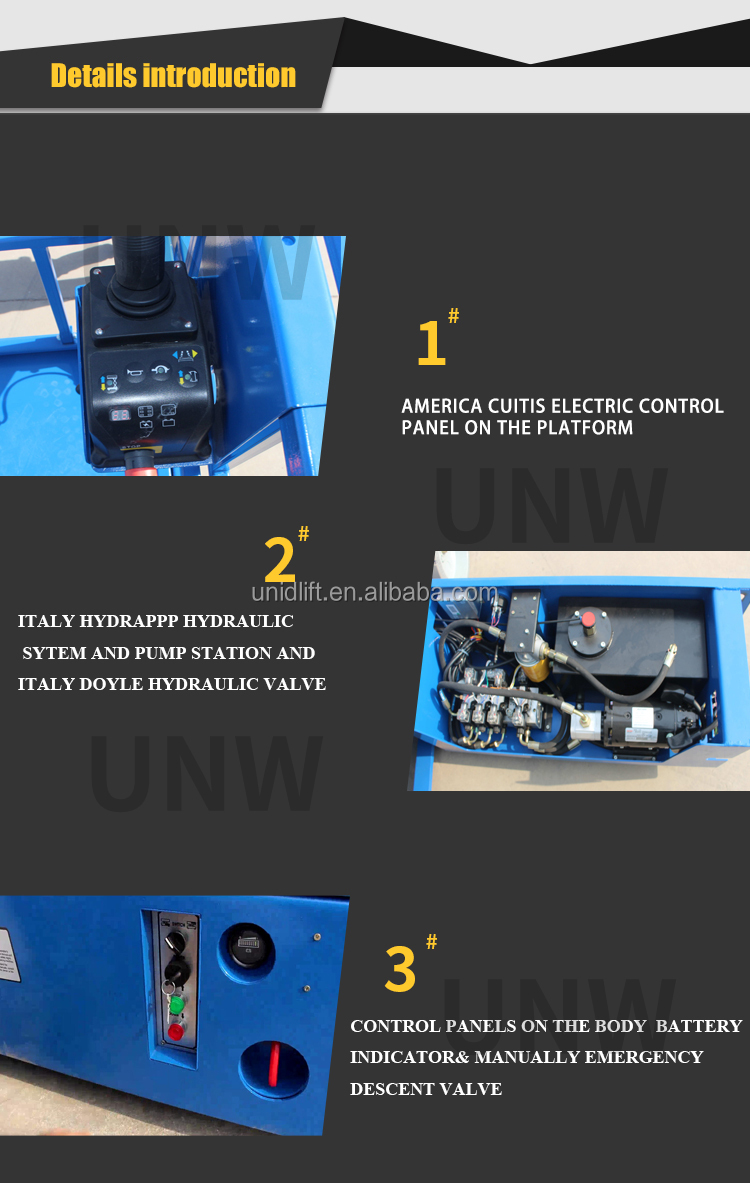 Details introduction

UNW

1#

AMERICA CUITIS ELECTRIC CONTROL PANEL ON THE PLATFORM

UNW

2#

unidlift.en.alibaba.com

ITALY HYDRAPPP HYDRAULIC SYTEM AND PUMP STATION AND ITALY DOYLE HYDRAULIC VALVE

UNW

3#

UNW

CONTROL PANELS ON THE BODY BATTERY INDICATOR& MANUALLY EMERGENCY DESCENT VALVE