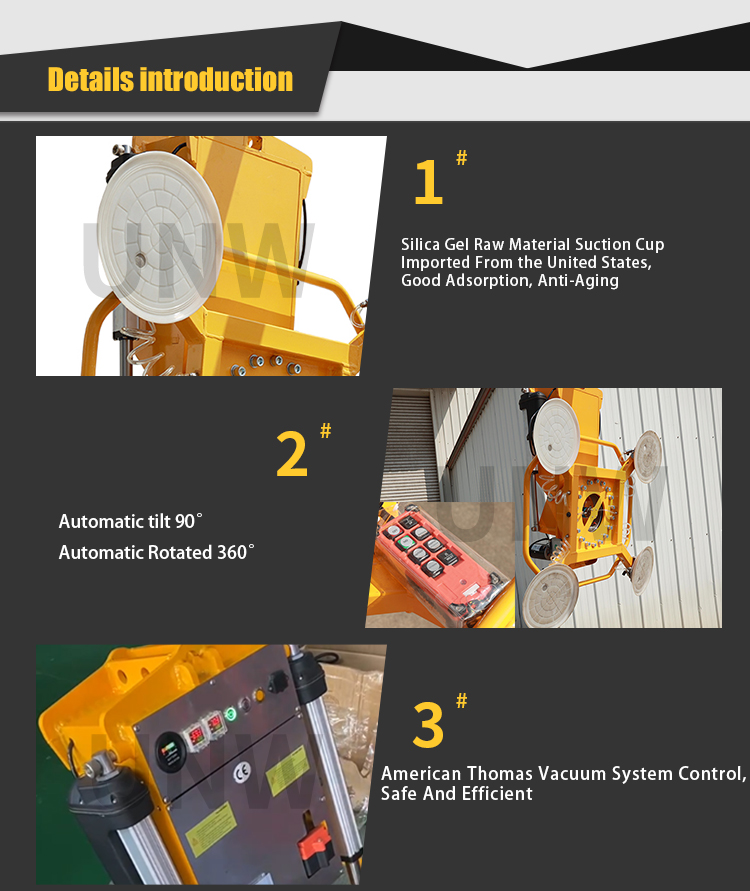 Details introduction

UNW

1#

Silica Gel Raw Material Suction Cup Imported From the United States, Good Adsorption, Anti-Aging

2#

Automatic tilt 90°

Automatic Rotated 360°

UNW

UNW

3#

American Thomas Vacuum System Control, Safe And Efficient