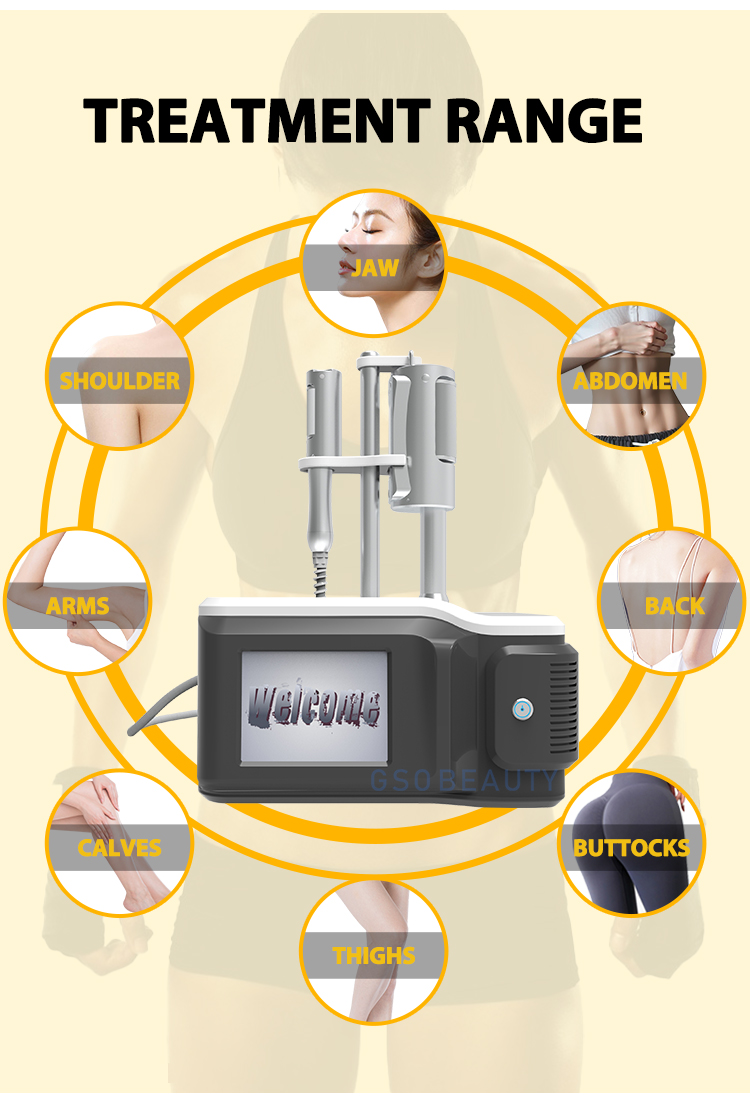 TREATMENT RANGE

JAW

SHOULDER

ABDOMEN

ARMS

BACK

Welcome

GSOBEAUTY

CALVES

BUTTOCKS

THIGHS