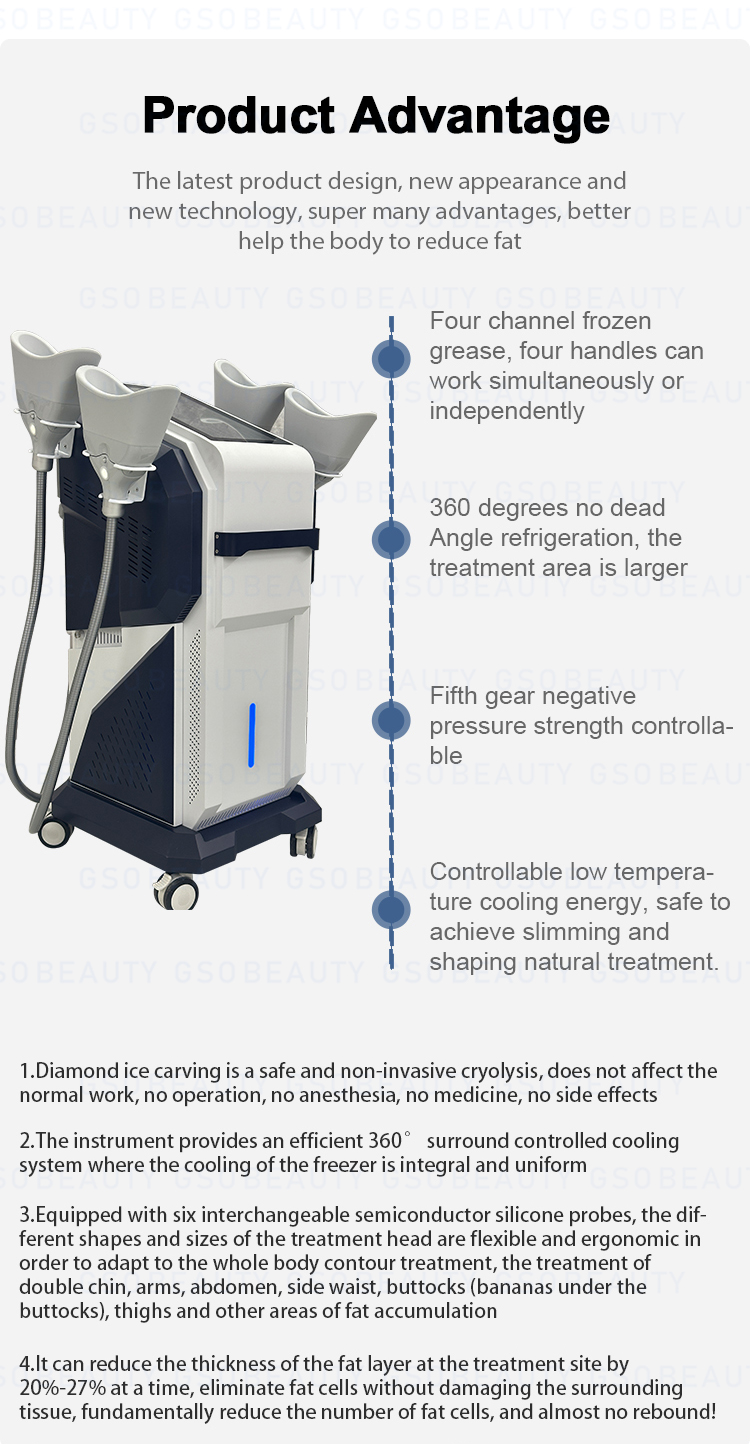 GSOBEAUTY GSOBEAUTY GSOBEAUTY GSOBEAUTY

Product Advantage

The latest product design, new appearance and new technology, super many advantages, better help the body to reduce fat

Four channel frozen grease, four handles can work simultaneously or independently

360 degrees no dead Angle refrigeration, the treatment area is larger

Fifth gear negative pressure strength controllable

Controllable low temperature cooling energy, safe to achieve slimming and shaping natural treatment.

1.Diamond ice carving is a safe and non-invasive cryolysis, does not affect the normal work, no operation, no anesthesia, no medicine, no side effects

2.The instrument provides an efficient 360° surround controlled cooling system where the cooling of the freezer is integral and uniform

3.Equipped with six interchangeable semiconductor silicone probes, the different shapes and sizes of the treatment head are flexible and ergonomic in order to adapt to the whole body contour treatment, the treatment of double chin, arms, abdomen, side waist, buttocks (bananas under the buttocks), thighs and other areas of fat accumulation

4.It can reduce the thickness of the fat layer at the treatment site by 20%-27% at a time, eliminate fat cells without damaging the surrounding tissue, fundamentally reduce the number of fat cells, and almost no rebound!