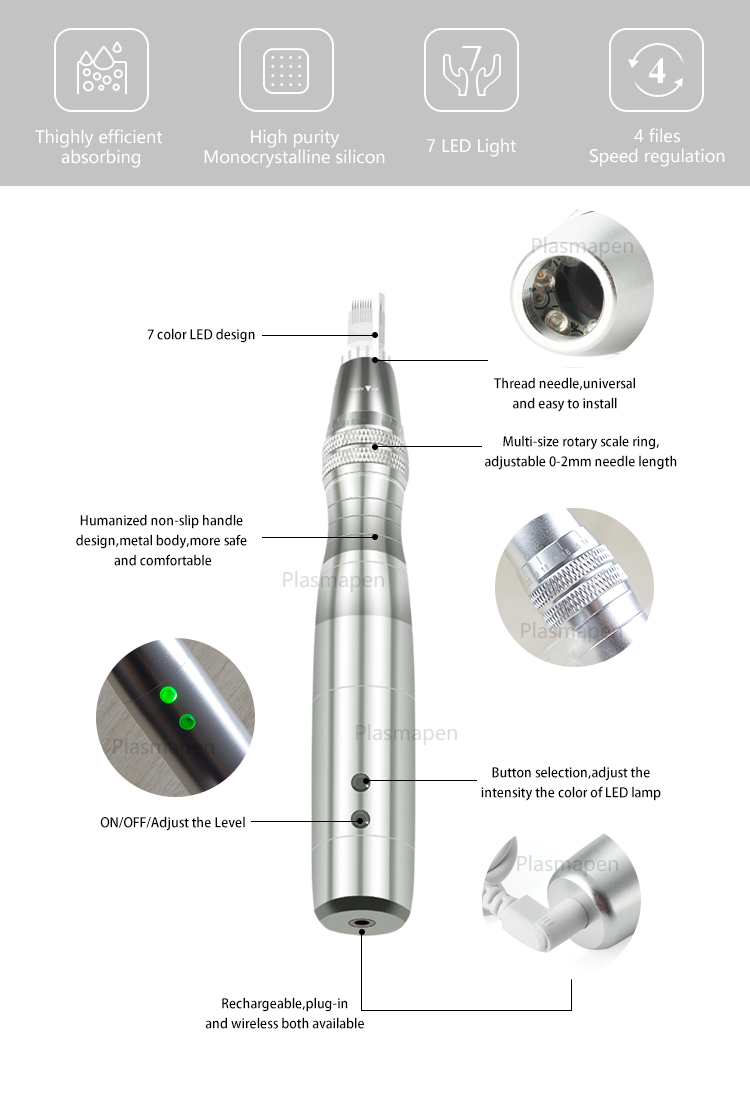 Thighly efficient absorbing

High purity Monocrystalline silicon

7

7 LED Light

4

4 files Speed regulation

Plasmapen

7 color LED design

Thread needle,universal and easy to install

Multi-size rotary scale ring, adjustable 0-2mm needle length

Humanized non-slip handle design,metal body,more safe and comfortable

Plasmapen

Plasmapen

Plasmapen

Plasmapen

Button selection,adjust the intensity the color of LED lamp

ON/OFF/Adjust the Level

Plasmapen

Rechargeable,plug-in and wireless both available